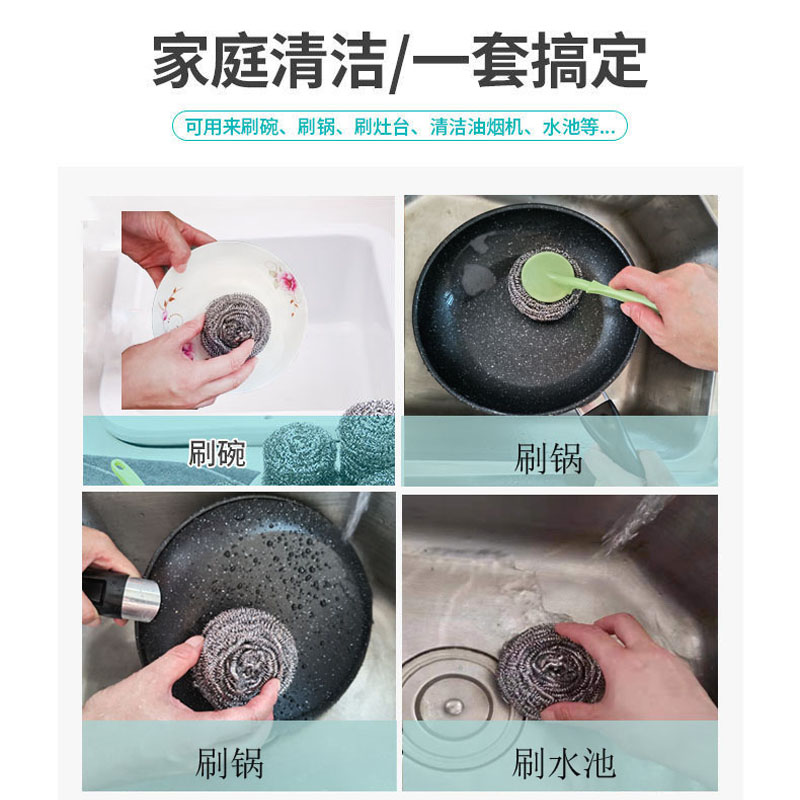 家庭清洁/一套搞定

可用来刷碗、刷锅、刷灶台、清洁油烟机、水池等...

刷碗

刷锅

刷锅

刷水池