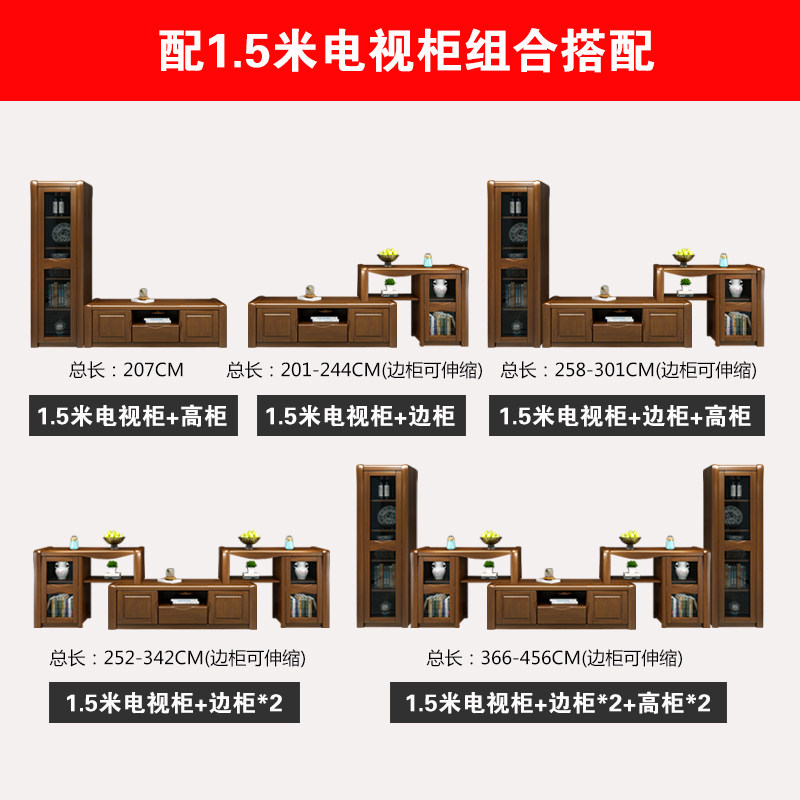 配1.5米电视柜组合搭配

总长：207CM

1.5米电视柜+高柜

总长：201-244CM(边柜可伸缩)

1.5米电视柜+边柜

总长：258-301CM(边柜可伸缩)

1.5米电视柜+边柜+高柜

总长：252-342CM(边柜可伸缩)

1.5米电视柜+边柜*2

总长：366-456CM(边柜可伸缩)

1.5米电视柜+边柜*2+高柜*2