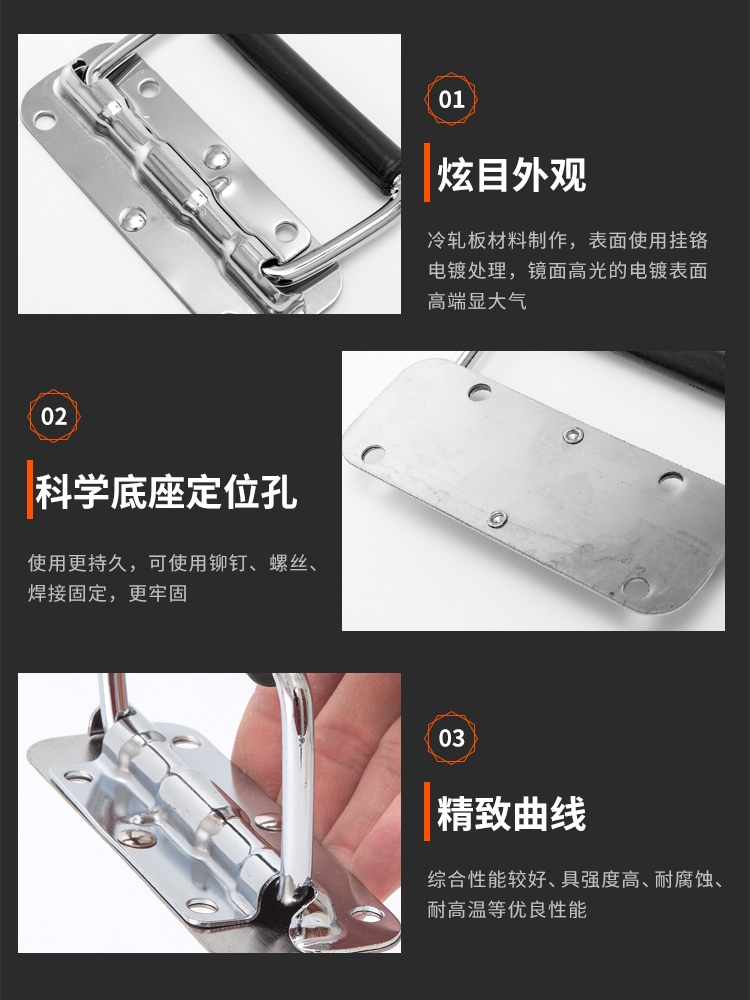 01

炫目外观

冷轧板材料制作，表面使用挂铬电镀处理，镜面高光的电镀表面高端显大气

02

科学底座定位孔

使用更持久，可使用铆钉、螺丝、焊接固定，更牢固

03

精致曲线

综合性能较好、具强度高、耐腐蚀、耐高温等优良性能