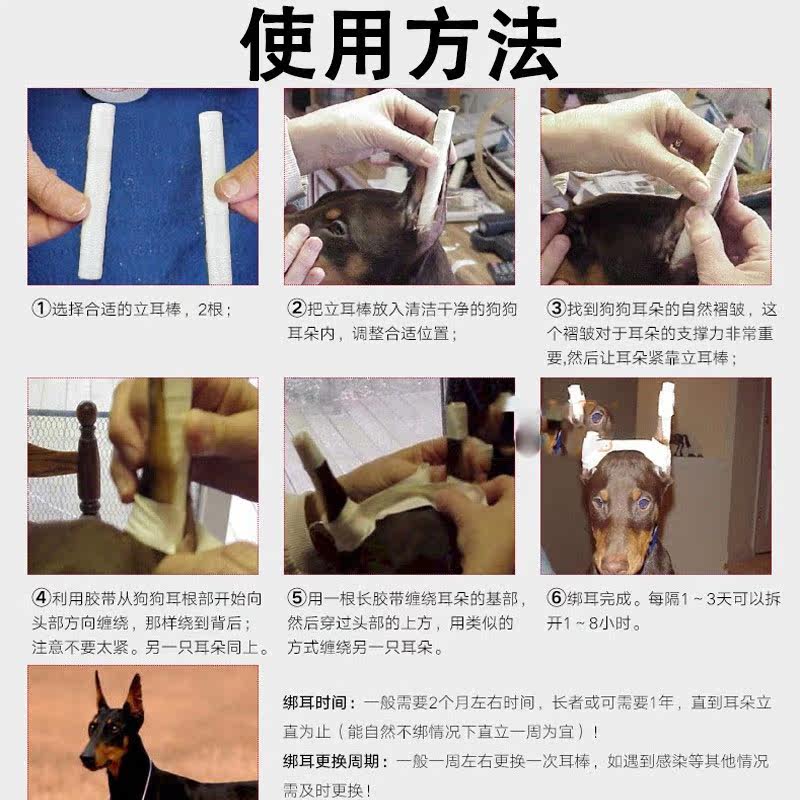 使用方法

①选择合适的立耳棒，2根；

②把立耳棒放入清洁干净的狗狗耳朵内，调整合适位置；

③找到狗狗耳朵的自然褶皱，这个褶皱对于耳朵的支撑力非常重要，然后让耳朵紧靠立耳棒；

④利用胶带从狗狗耳根部开始向头部方向缠绕，那样绕到背后；注意不要太紧。另一只耳朵同上。

⑤用一根长胶带缠绕耳朵的基部，然后穿过头部的上方，用类似的方式缠绕另一只耳朵。

⑥绑耳完成。每隔1～3天可以拆开1～8小时。

绑耳时间：一般需要2个月左右时间，长者或可需要1年，直到耳朵立直为止（能自然不绑情况下直立一周为宜）！

绑耳更换周期：一般一周左右更换一次耳棒，如遇到感染等其他情况需及时更换！