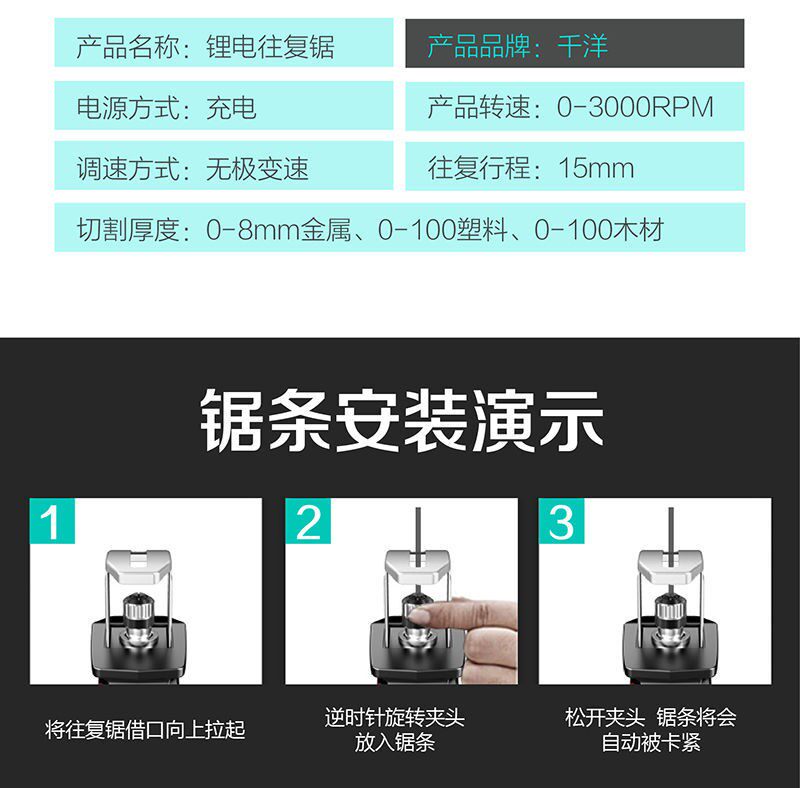 产品名称：锂电往复锯

产品品牌：千洋

电源方式：充电

产品转速：0-3000RPM

调速方式：无极变速

往复行程：15mm

切割厚度：0-8mm金属、0-100塑料、0-100木材

锯条安装演示

1

将往复锯借口向上拉起

2

逆时针旋转夹头
放入锯条

3

松开夹头 锯条将会
自动被卡紧