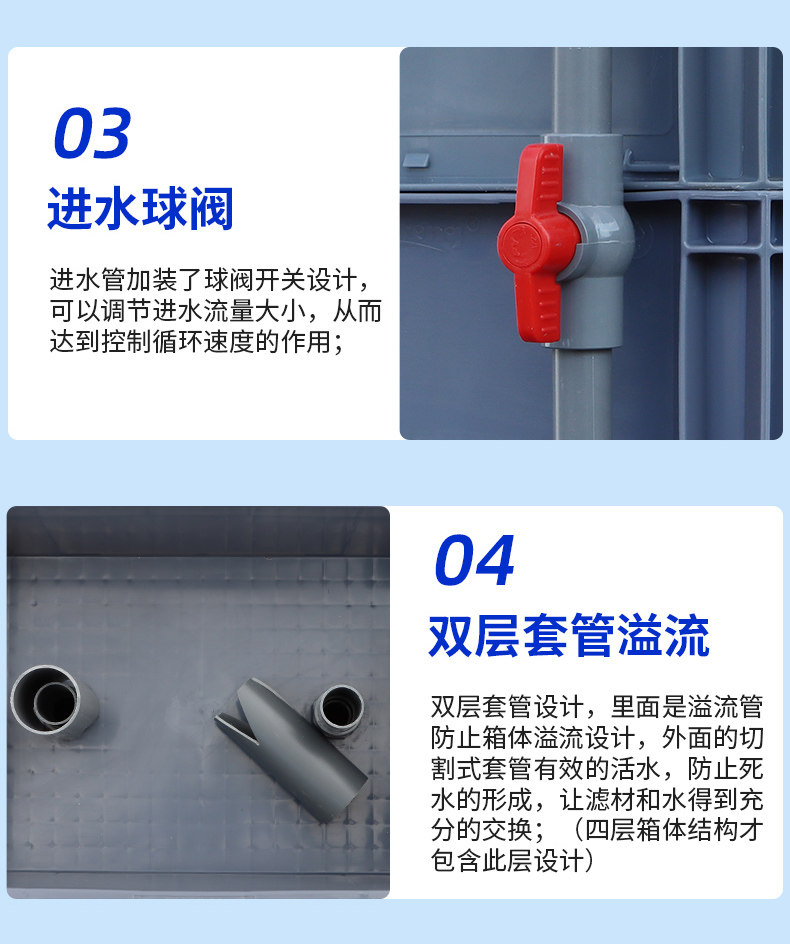 03

进水球阀

进水管加装了球阀开关设计，可以调节进水流量大小，从而达到控制循环速度的作用；

04

双层套管溢流

双层套管设计，里面是溢流管防止箱体溢流设计，外面的切割式套管有效的活水，防止死水的形成，让滤材和水得到充分的交换；（四层箱体结构才包含此层设计）