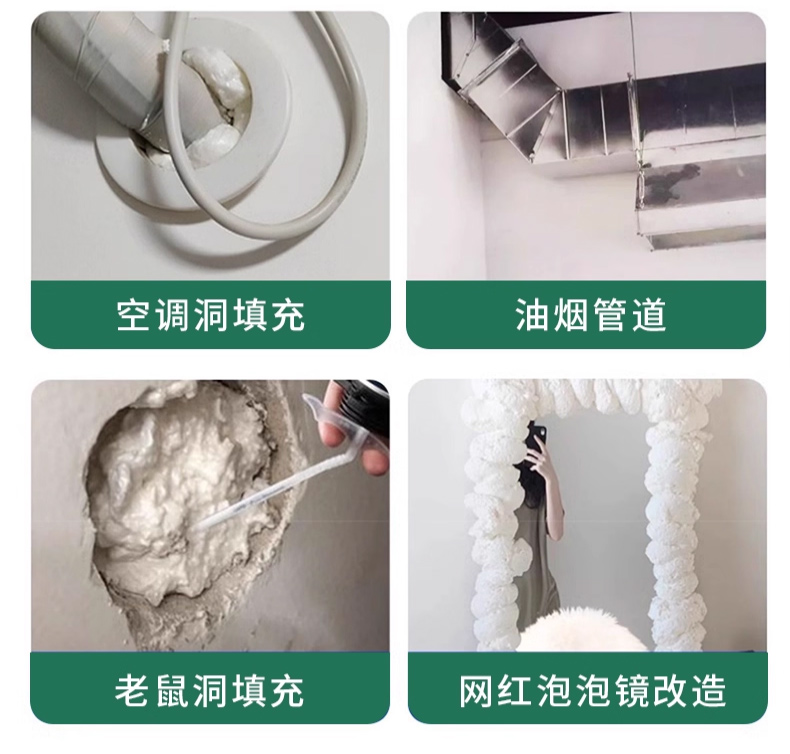 空调洞填充

油烟管道

老鼠洞填充

网红泡泡镜改造