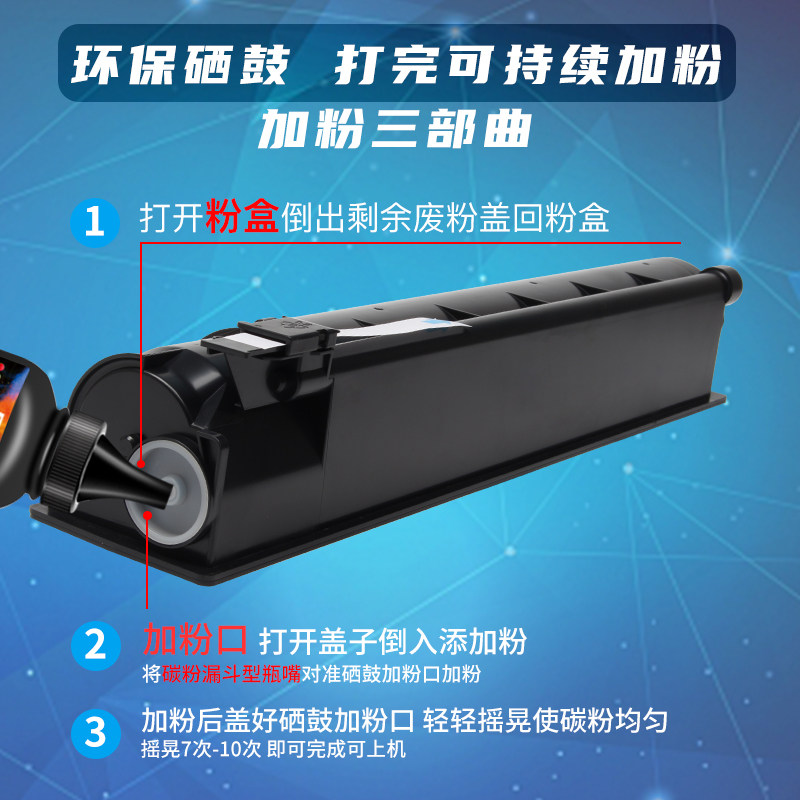 环保硒鼓 打完可持续加粉
加粉三部曲

1 打开粉盒倒出剩余废粉盖回粉盒

2 加粉口 打开盖子倒入添加粉
将碳粉漏斗型瓶嘴对准硒鼓加粉口加粉

3 加粉后盖好硒鼓加粉口 轻轻摇晃使碳粉均匀
摇晃7次-10次 即可完成可上机