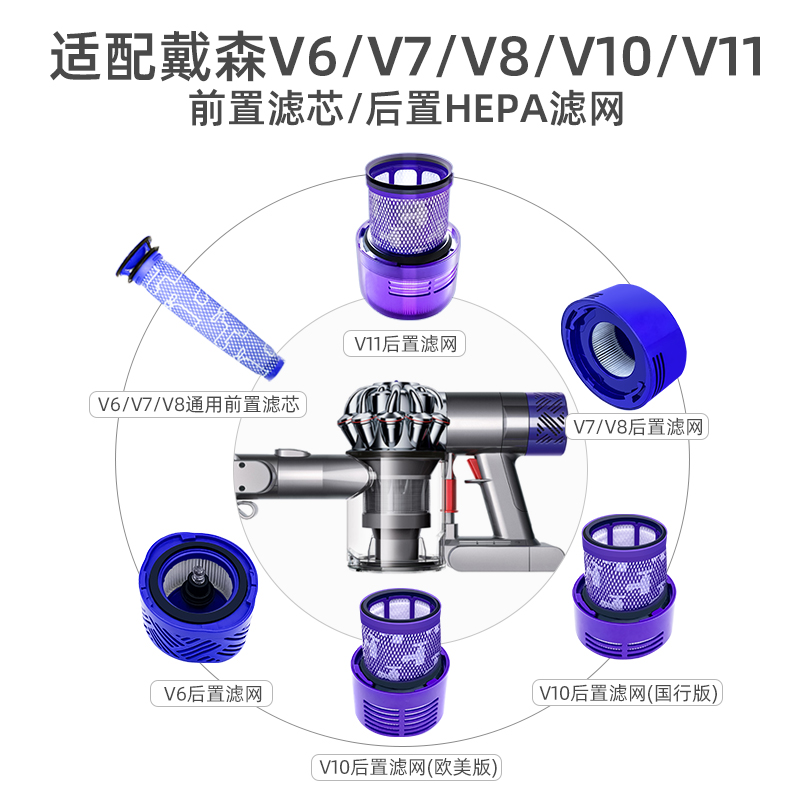 适配戴森V6/V7/V8/V10/V11
前置滤芯/后置HEPA滤网

V11后置滤网

V6/V7/V8通用前置滤芯

V7/V8后置滤网

V6后置滤网

V10后置滤网(国行版)

V10后置滤网(欧美版)