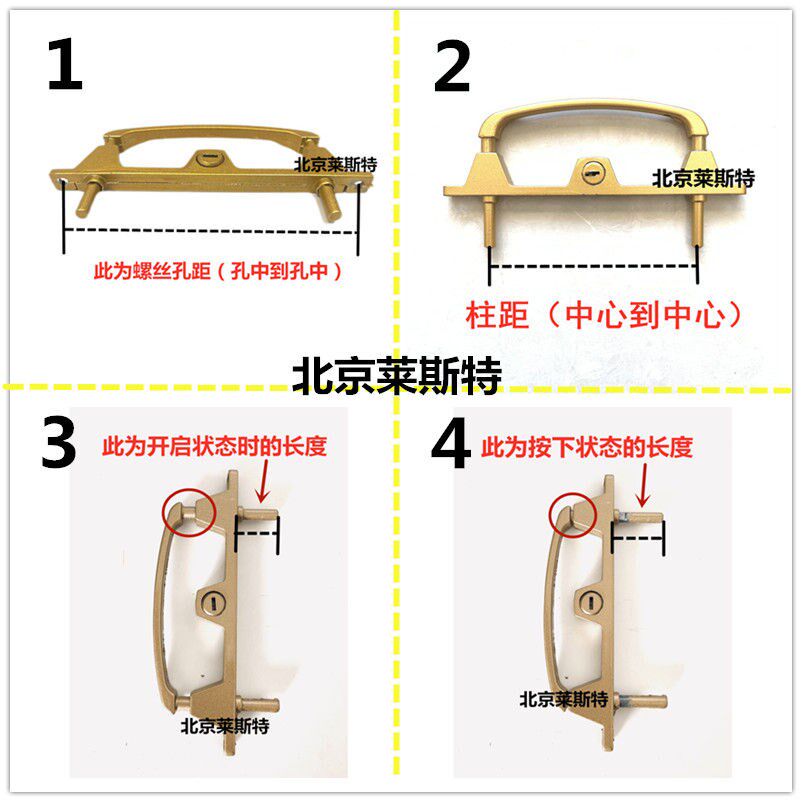 1

北京莱斯特

此为螺丝孔距（孔中到孔中）

2

北京莱斯特

柱距（中心到中心）

北京莱斯特

3

此为开启状态时的长度

北京莱斯特

4

此为按下状态的长度

北京莱斯特