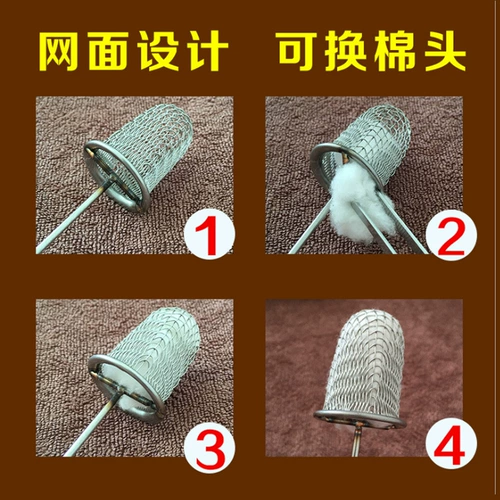 网面设计 可换棉头

1

2

3

4