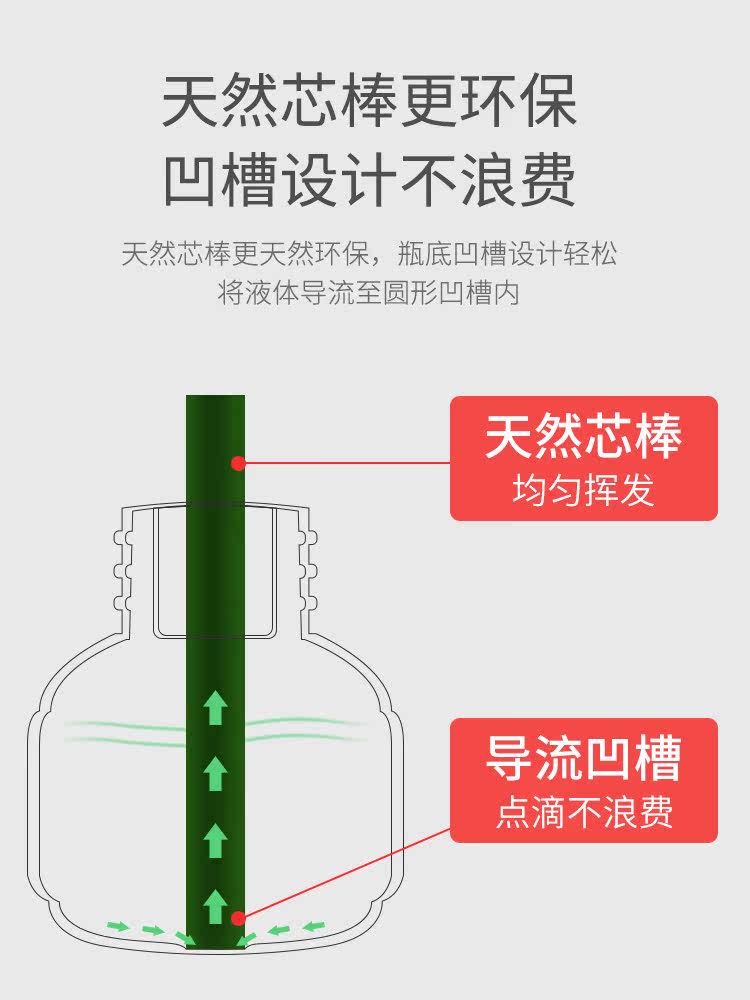 天然芯棒更环保
凹槽设计不浪费

天然芯棒更天然环保，瓶底凹槽设计轻松将液体导流至圆形凹槽内

天然芯棒
均匀挥发

导流凹槽
点滴不浪费