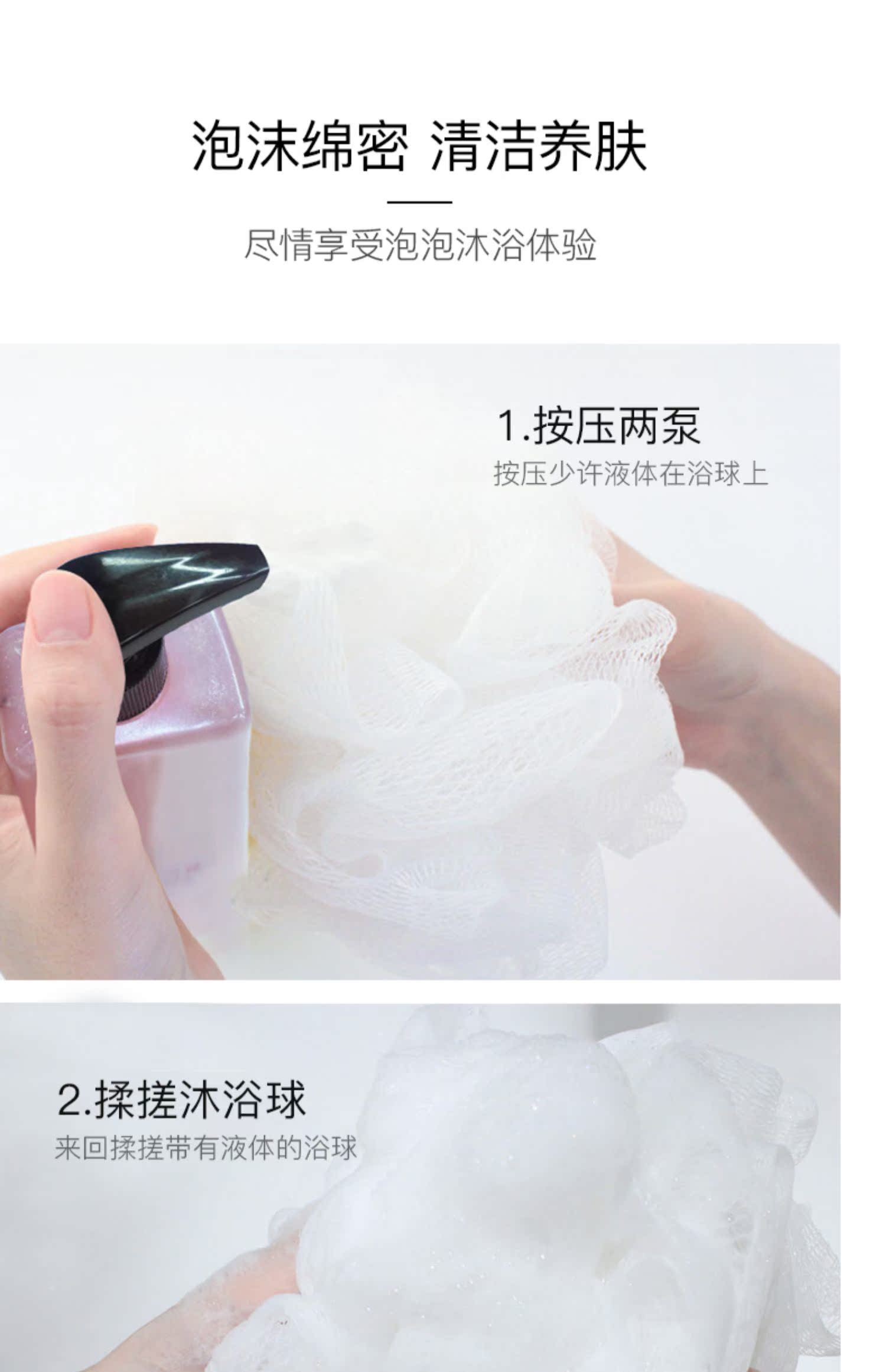 泡沫绵密 清洁养肤

尽情享受泡泡沐浴体验

1.按压两泵
按压少许液体在浴球上

2.揉搓沐浴球
来回揉搓带有液体的浴球