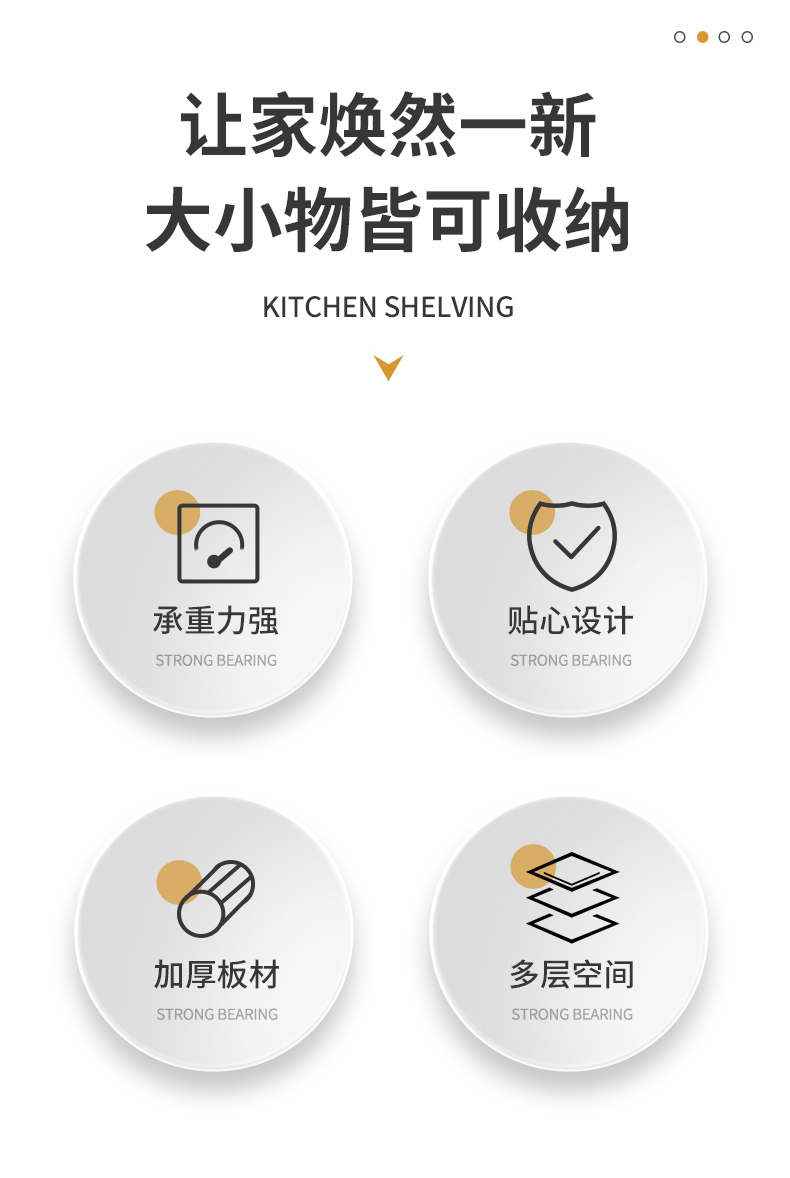 让家焕然一新
大小物皆可收纳

KITCHEN SHELVING

承重力强
STRONG BEARING

贴心设计
STRONG BEARING

加厚板材
STRONG BEARING

多层空间
STRONG BEARING