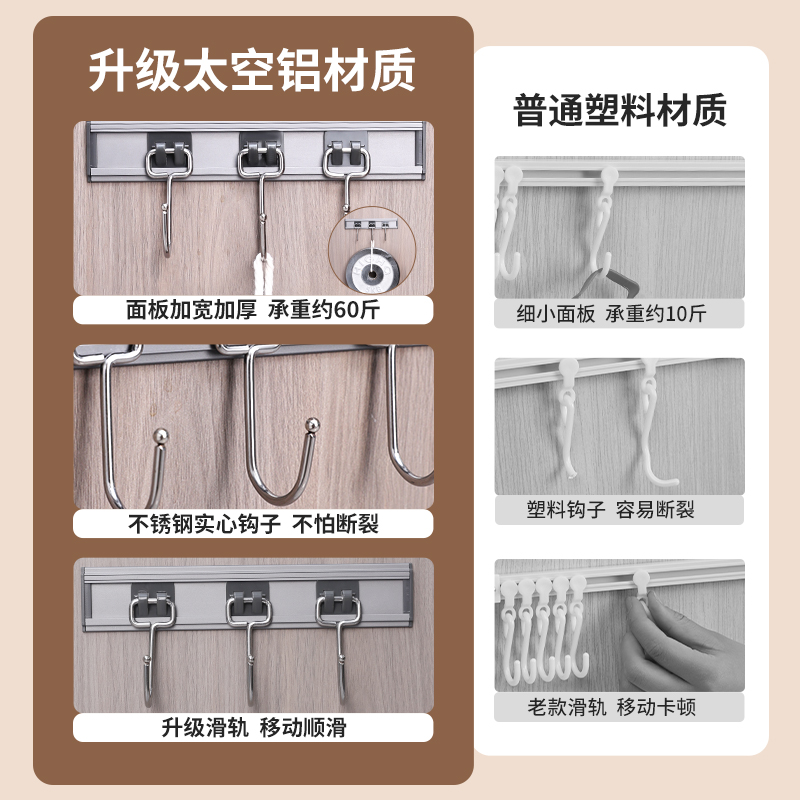 升级太空铝材质

面板加宽加厚 承重约60斤

不锈钢实心钩子 不怕断裂

升级滑轨 移动顺滑

普通塑料材质

细小面板 承重约10斤

塑料钩子 容易断裂

老款滑轨 移动卡顿