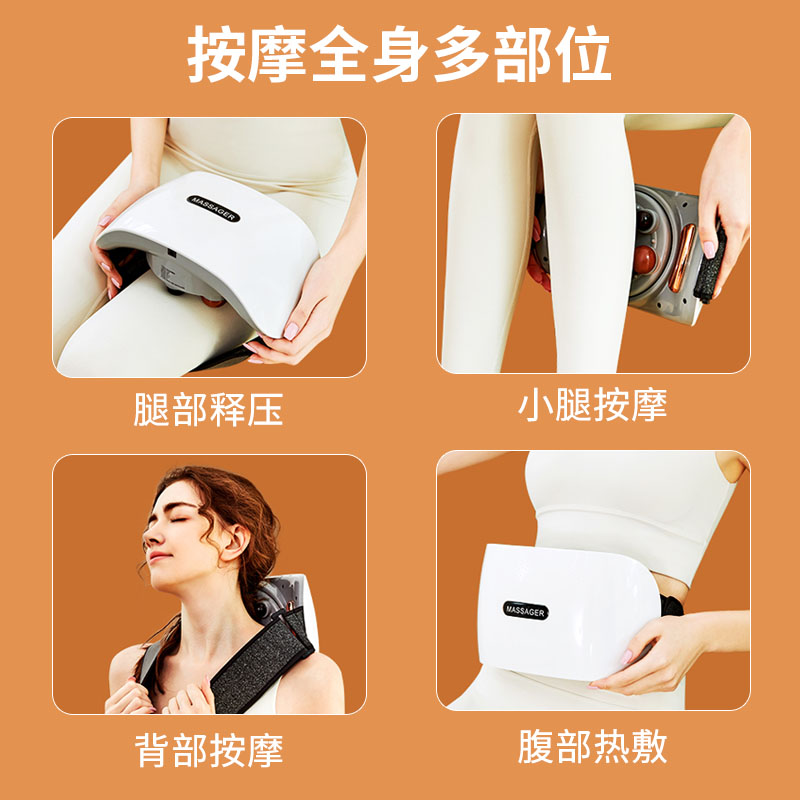 按摩全身多部位

MASSAGER

腿部释压

小腿按摩

背部按摩

MASSAGER

腹部热敷