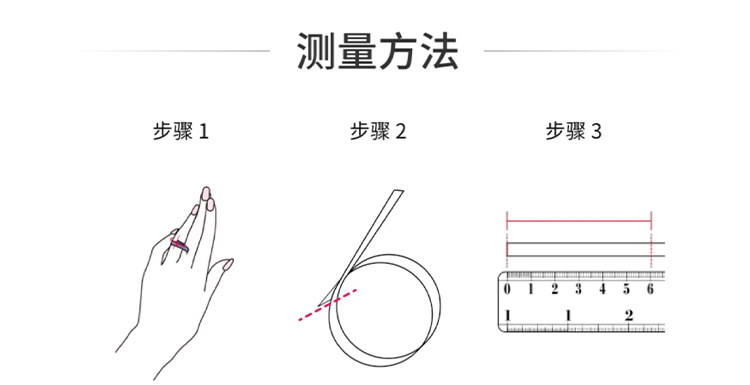 测量方法

步骤 1

步骤 2

步骤 3

0 1 2 3 4 5 6
1 1 2