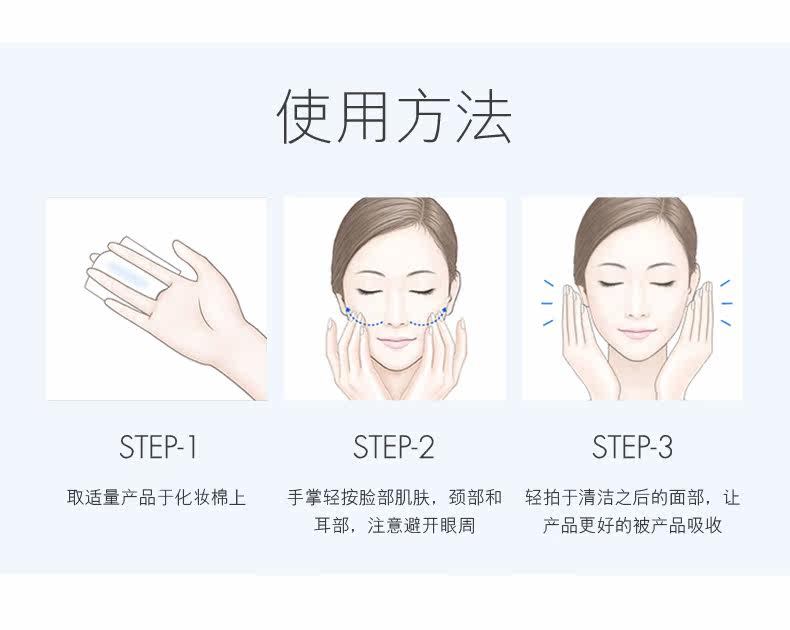 使用方法

STEP-1

取适量产品于化妆棉上

STEP-2

手掌轻按脸部肌肤，颈部和耳部，注意避开眼周

STEP-3

轻拍于清洁之后的面部，让产品更好的被产品吸收