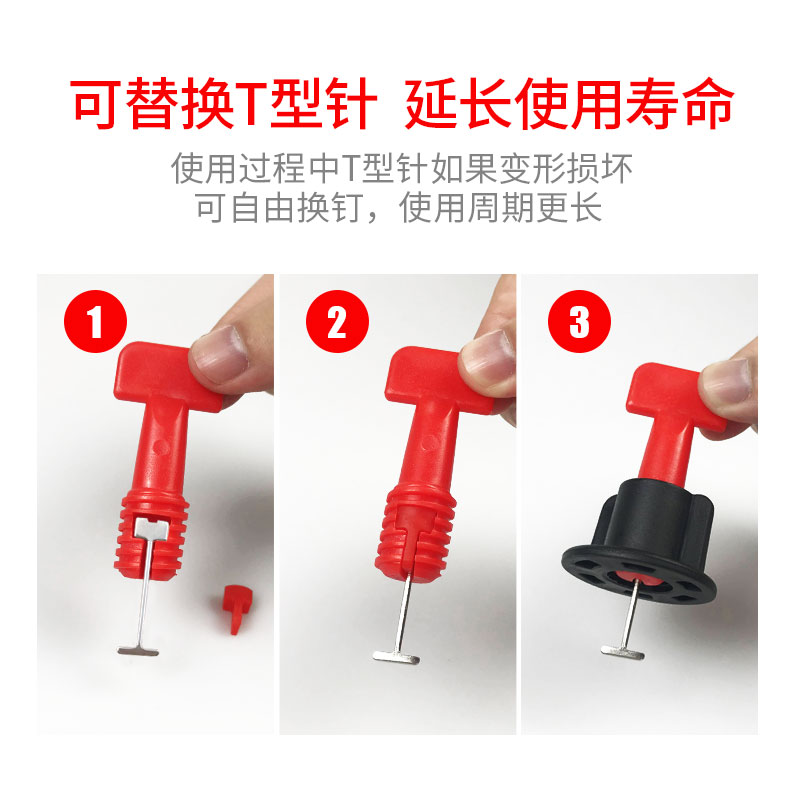 可替换T型针 延长使用寿命

使用过程中T型针如果变形损坏
可自由换钉，使用周期更长

1

2

3