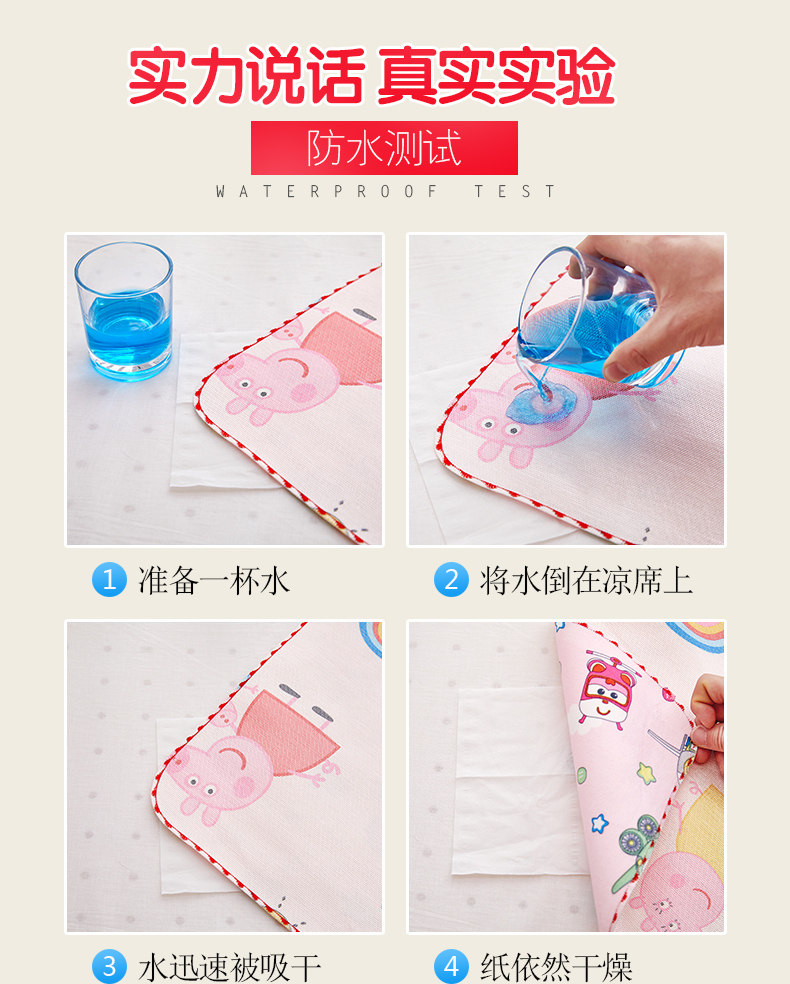 实力说话 真实实验

防水测试

WATERPROOF TEST

1 准备一杯水

2 将水倒在凉席上

3 水迅速被吸干

4 纸依然干燥