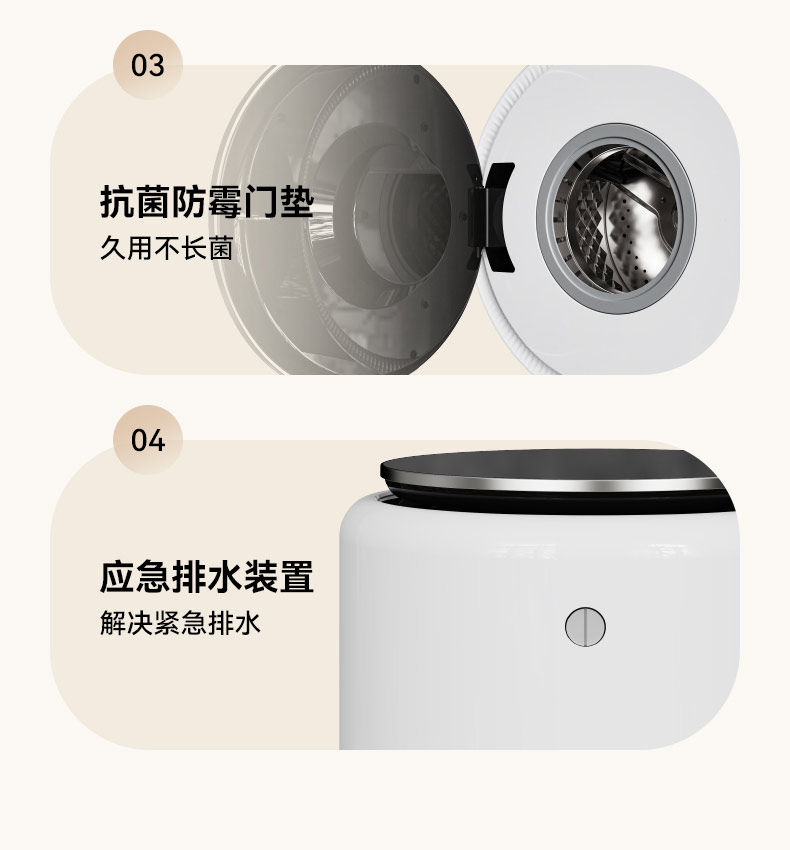 03

抗菌防霉门垫
久用不长菌

04

应急排水装置
解决紧急排水