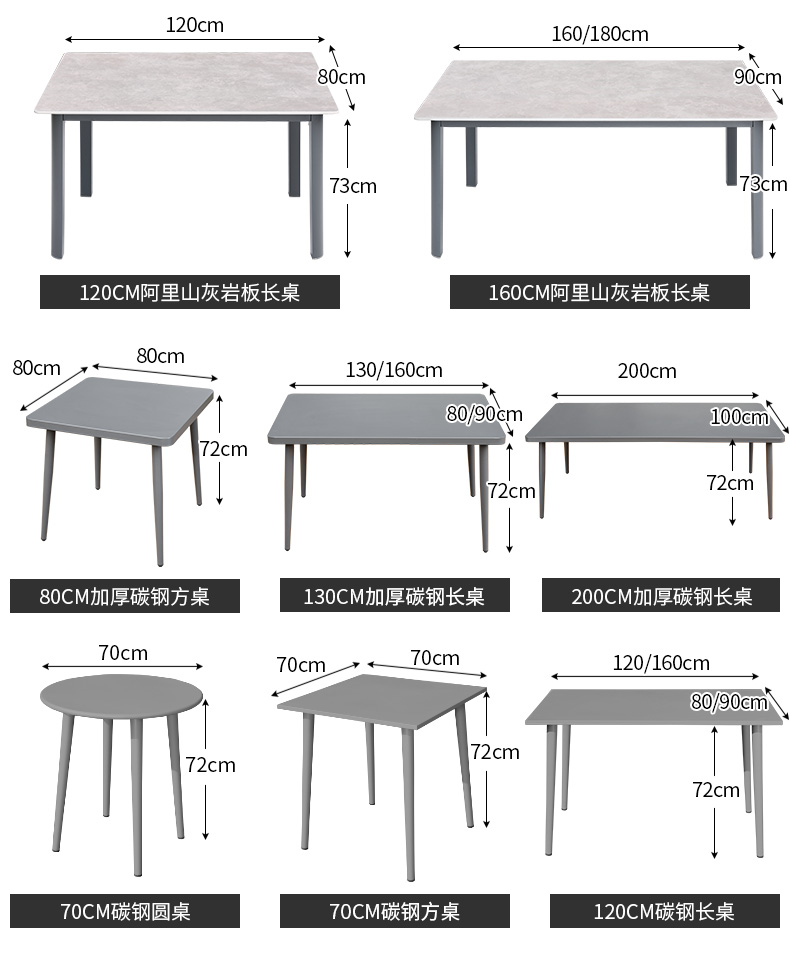 120cm
80cm
73cm
120CM阿里山灰岩板长桌

160/180cm
90cm
73cm
160CM阿里山灰岩板长桌

80cm
80cm
72cm
80CM加厚碳钢方桌

130/160cm
80/90cm
72cm
130CM加厚碳钢长桌

200cm
100cm
72cm
200CM加厚碳钢长桌

70cm
72cm
70CM碳钢圆桌

70cm
70cm
72cm
70CM碳钢方桌

120/160cm
80/90cm
72cm
120CM碳钢长桌