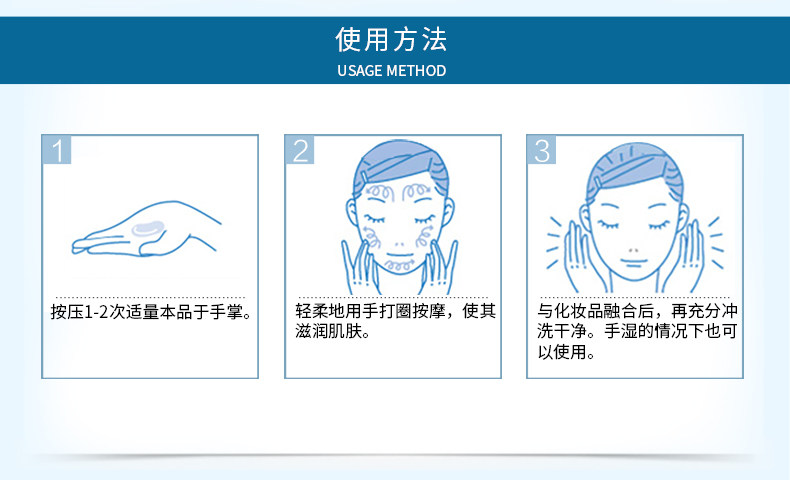 使用方法
USAGE METHOD

1

按压1-2次适量本品于手掌。

2

轻柔地用手打圈按摩，使其滋润肌肤。

3

与化妆品融合后，再充分冲洗干净。手湿的情况下也可以使用。