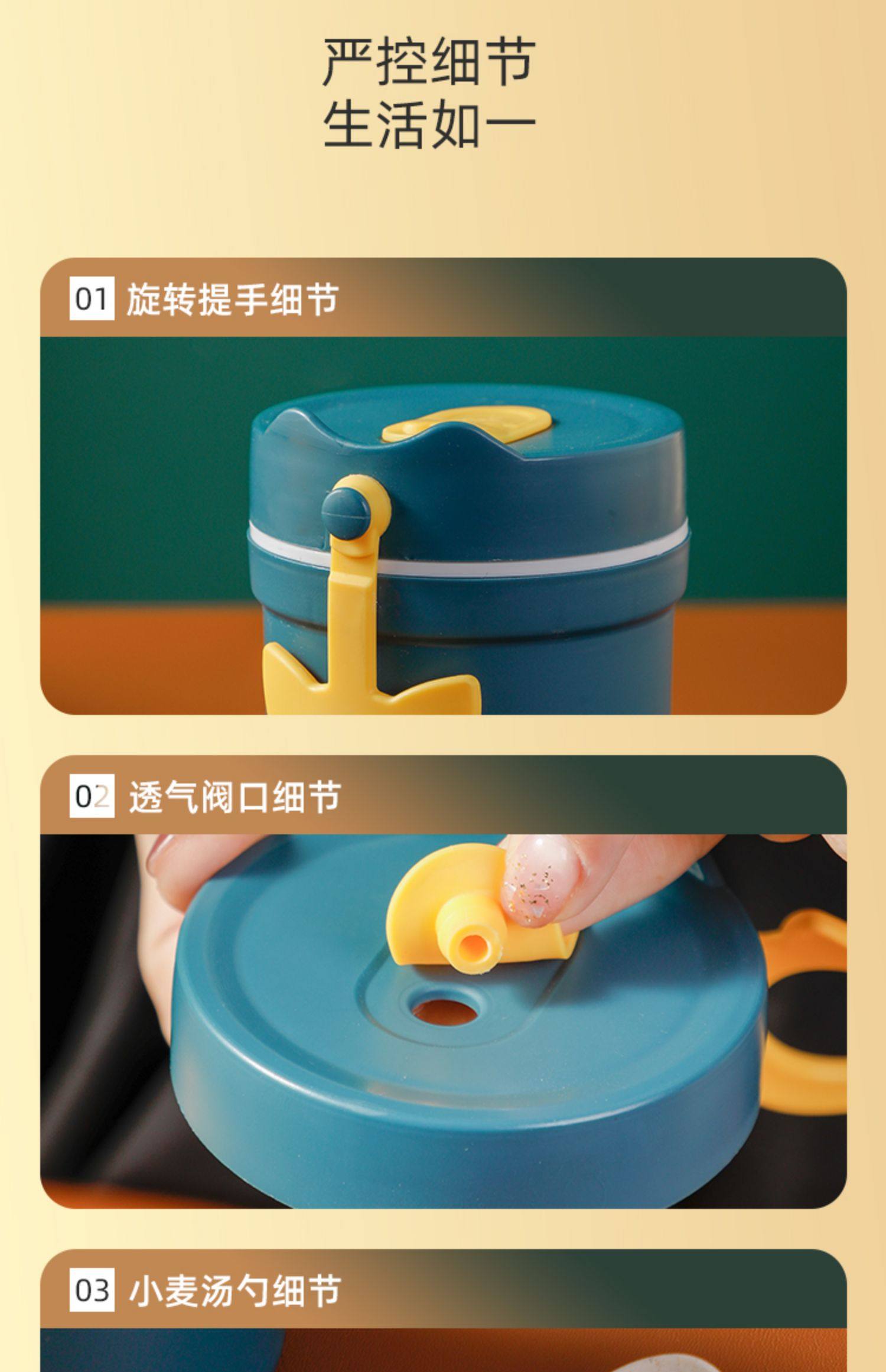 严控细节
生活如一

01 旋转提手细节

02 透气阀口细节

03 小麦汤勺细节