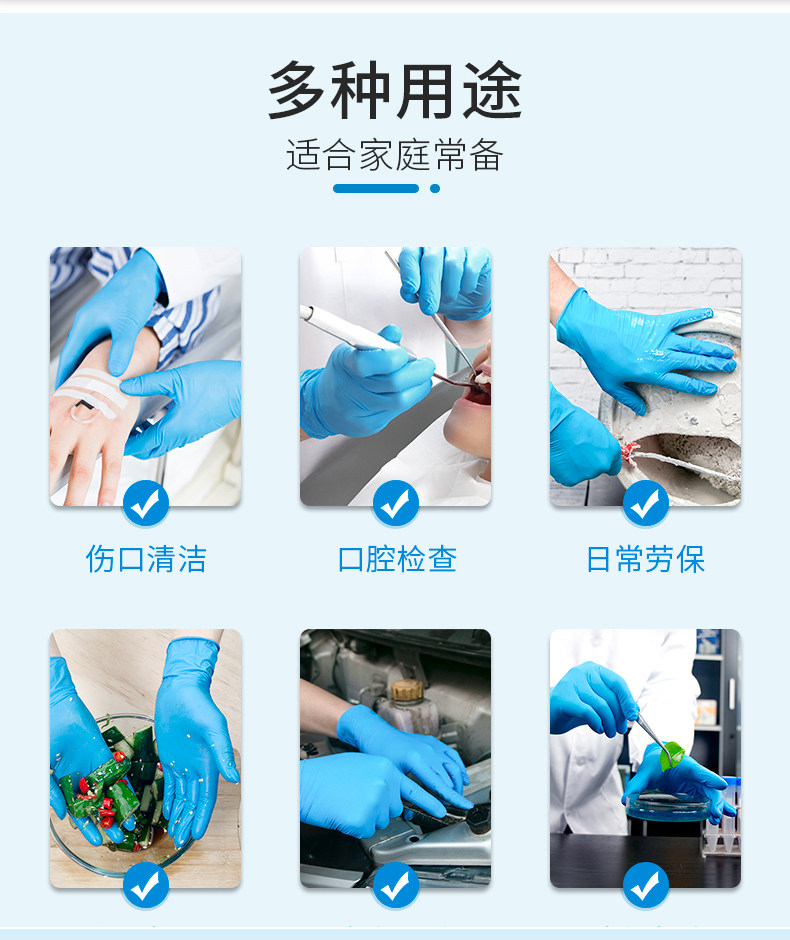 多种用途

适合家庭常备

伤口清洁

口腔检查

日常劳保