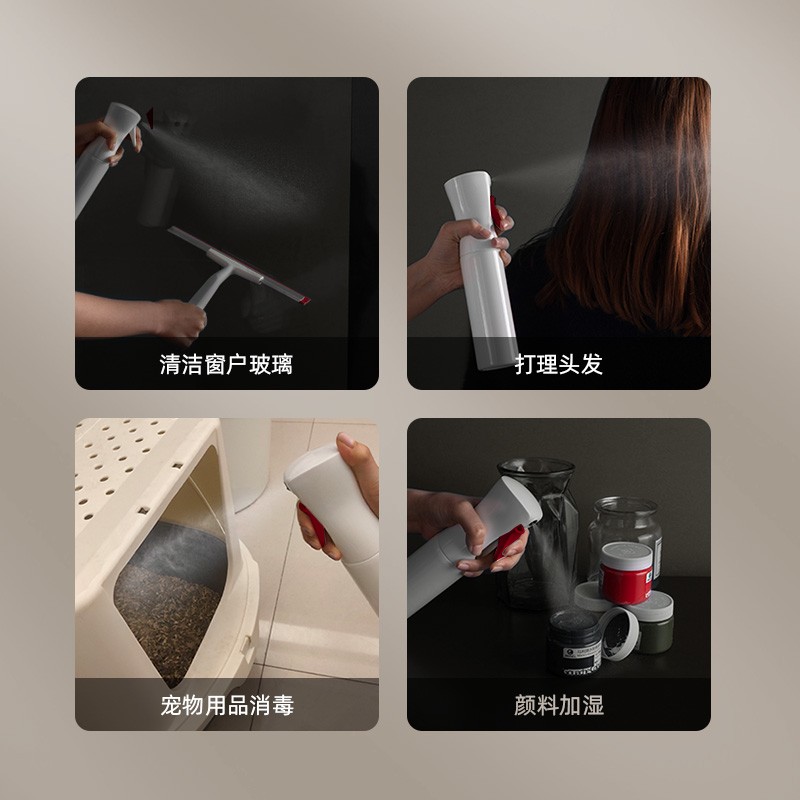 清洁窗户玻璃

打理头发

宠物用品消毒

颜料加湿