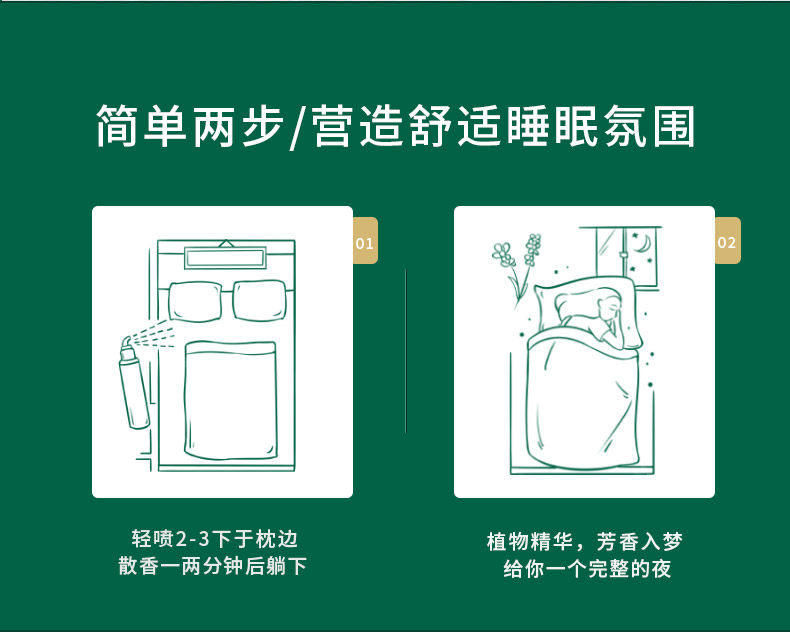 简单两步/营造舒适睡眠氛围

01

轻喷2-3下于枕边
散香一两分钟后躺下

02

植物精华，芳香入梦
给你一个完整的夜