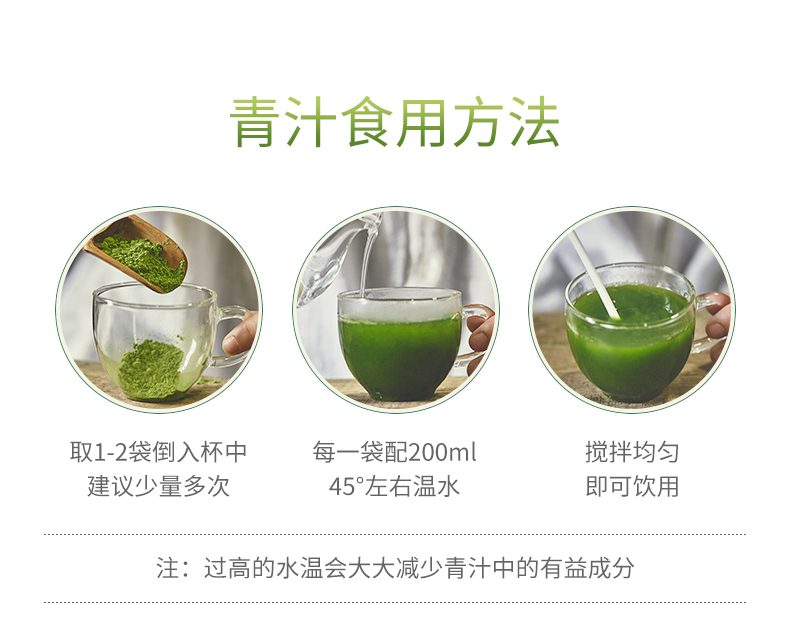 青汁食用方法

取1-2袋倒入杯中
建议少量多次

每一袋配200ml
45°左右温水

搅拌均匀
即可饮用

注：过高的水温会大大减少青汁中的有益成分