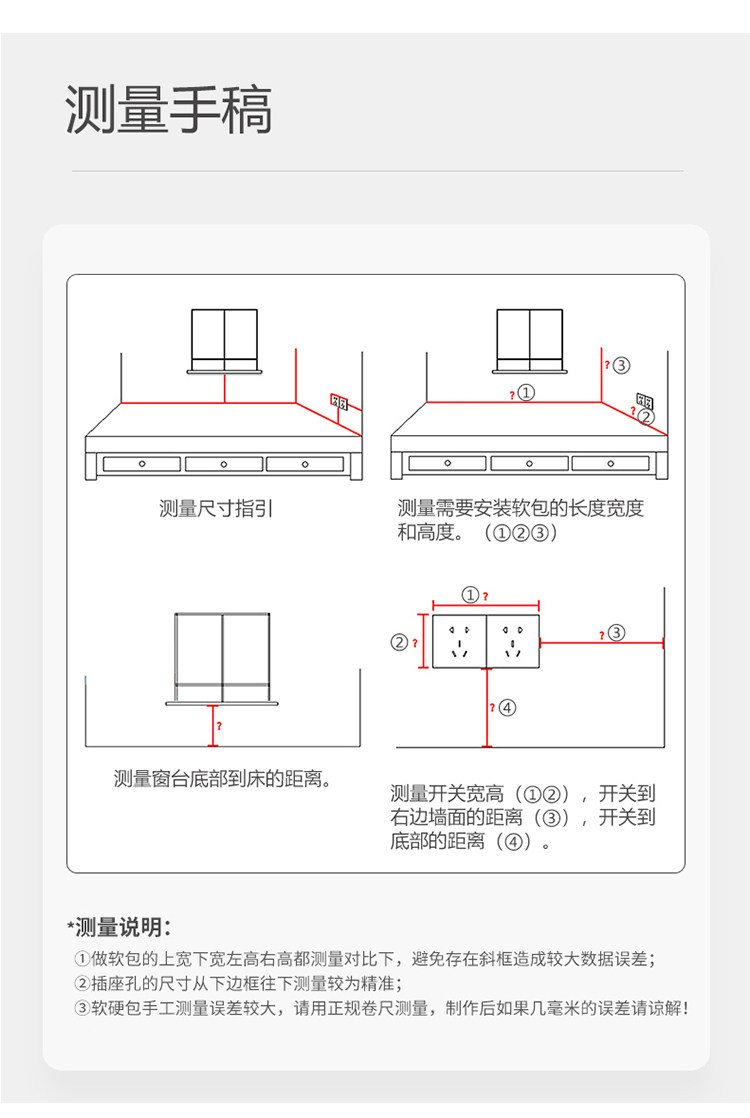 测量手稿

测量尺寸指引

?①
?③
?②

测量需要安装软包的长度宽度和高度。（①②③）

?

测量窗台底部到床的距离。

①?
②?
?③
?④

测量开关宽高（①②），开关到右边墙面的距离（③），开关到底部的距离（④）。

*测量说明：
①做软包的上宽下宽左高右高都测量对比下，避免存在斜框造成较大数据误差；
②插座孔的尺寸从下边框往下测量较为精准；
③软硬包手工测量误差较大，请用正规卷尺测量，制作后如果几毫米的误差请谅解！