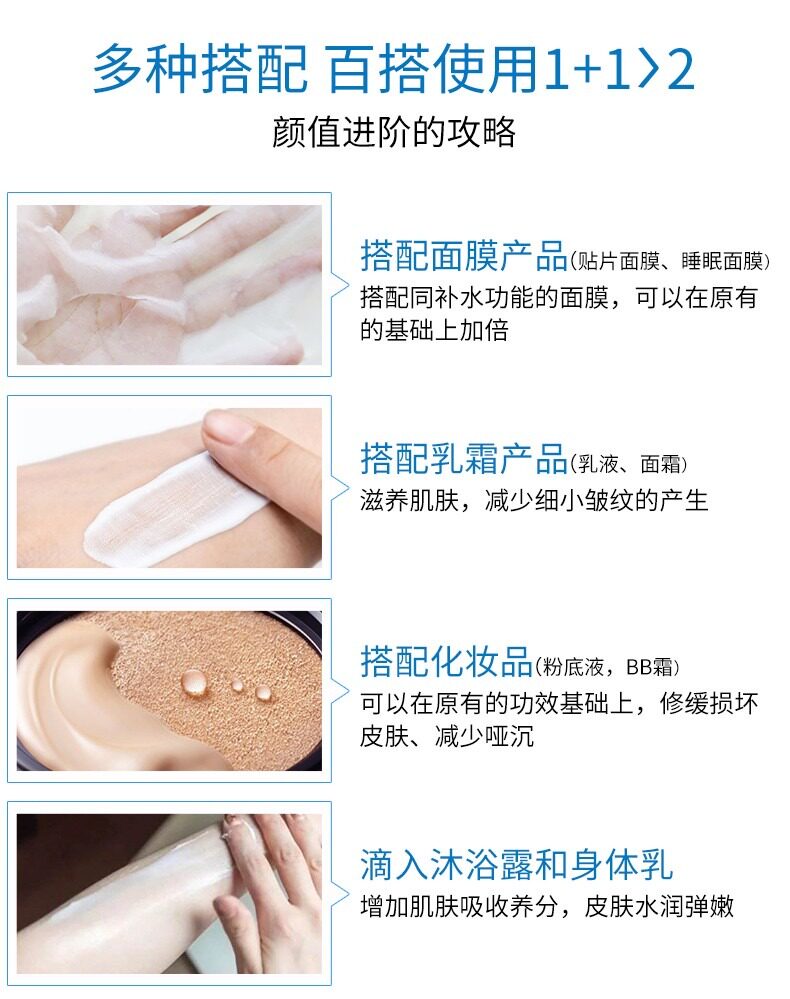 多种搭配 百搭使用1+1>2

颜值进阶的攻略

搭配面膜产品(贴片面膜、睡眠面膜)
搭配同补水功能的面膜，可以在原有的基础上加倍

搭配乳霜产品(乳液、面霜)
滋养肌肤，减少细小皱纹的产生

搭配化妆品(粉底液，BB霜)
可以在原有的功效基础上，修缓损坏皮肤、减少哑沉

滴入沐浴露和身体乳
增加肌肤吸收养分，皮肤水润弹嫩