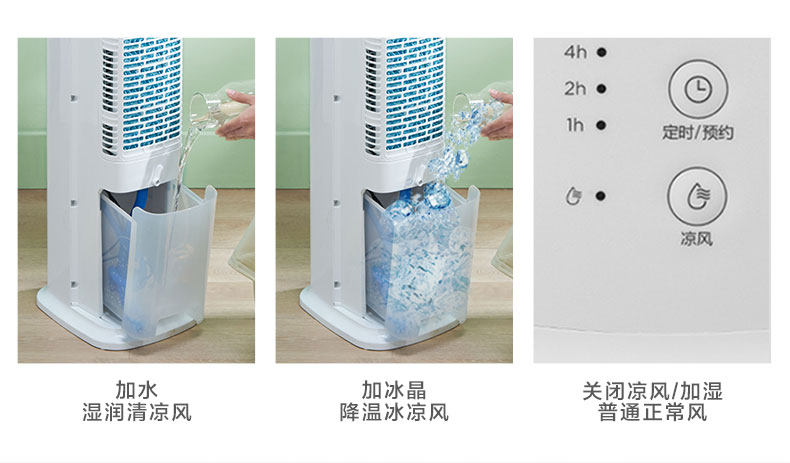 4h
2h
1h
定时/预约
凉风

加水
湿润清凉风

加冰晶
降温冰凉风

关闭凉风/加湿
普通正常风