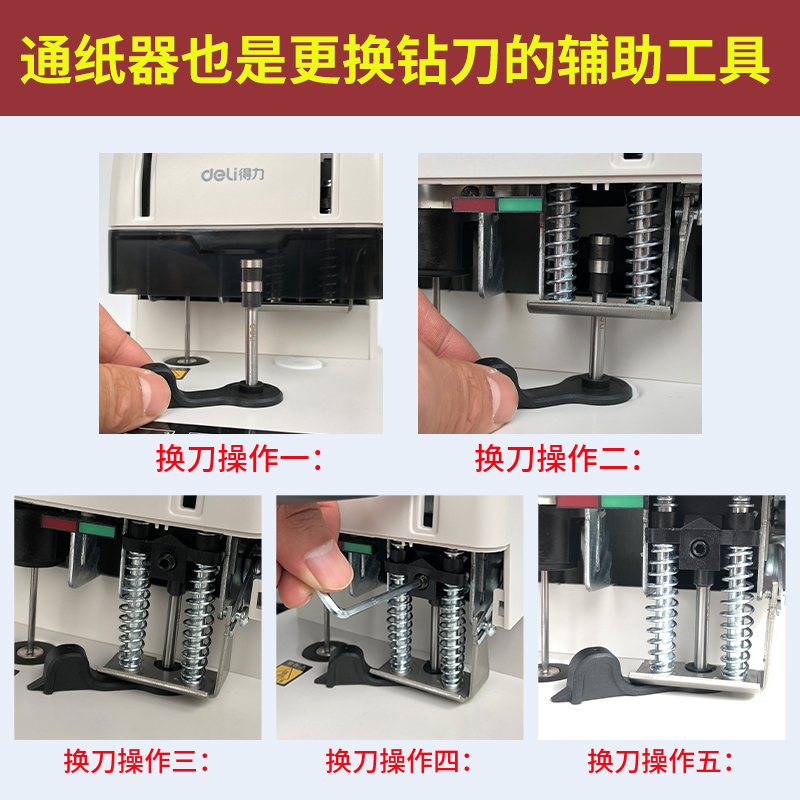 通纸器也是更换钻刀的辅助工具

deli得力

换刀操作一：

换刀操作二：

换刀操作三：

换刀操作四：

换刀操作五：