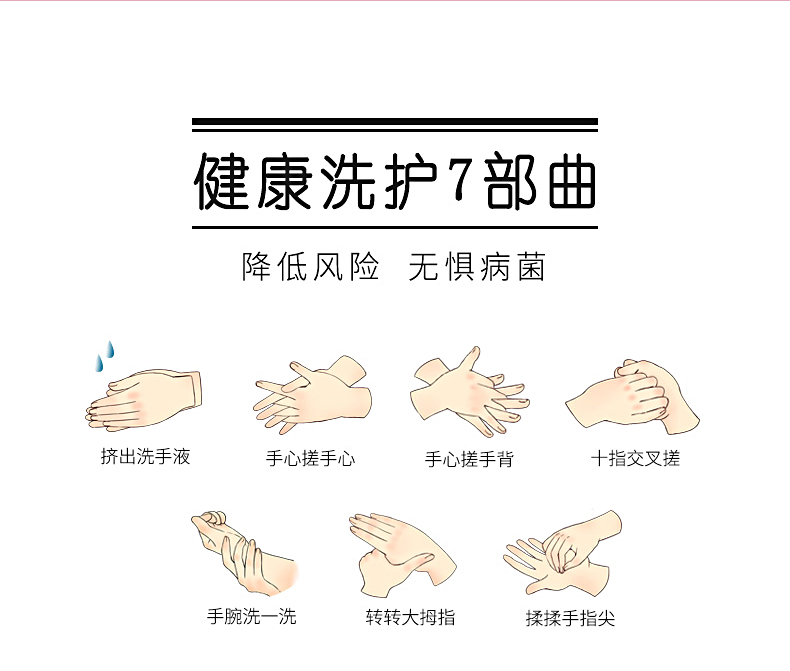 健康洗护7部曲

降低风险 无惧病菌

挤出洗手液

手心搓手心

手心搓手背

十指交叉搓

手腕洗一洗

转转大拇指

揉揉手指尖