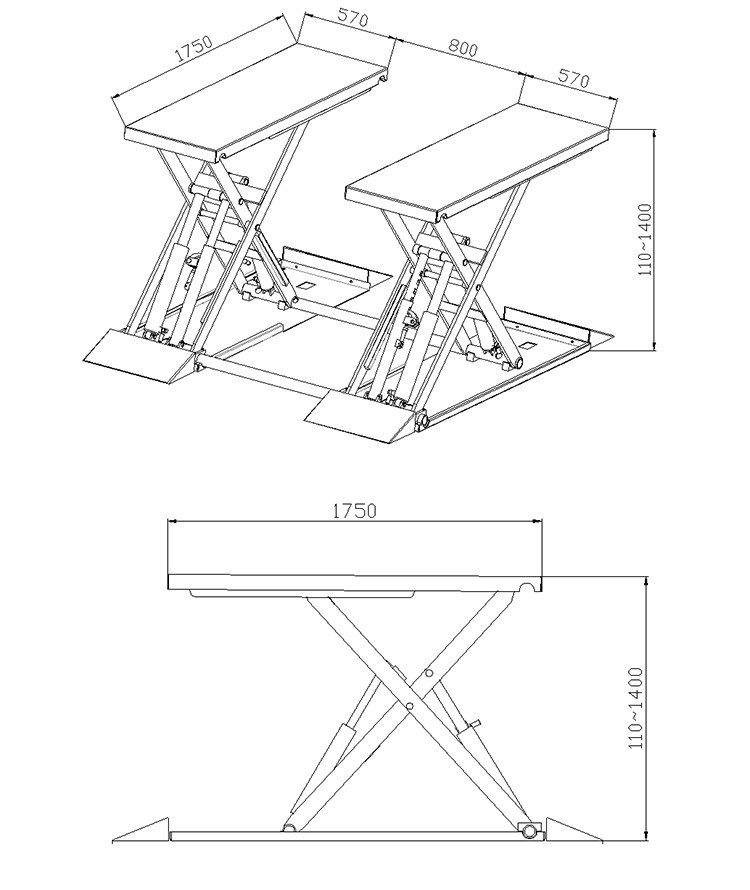 1750
570
800
570
110~1400

1750
110~1400