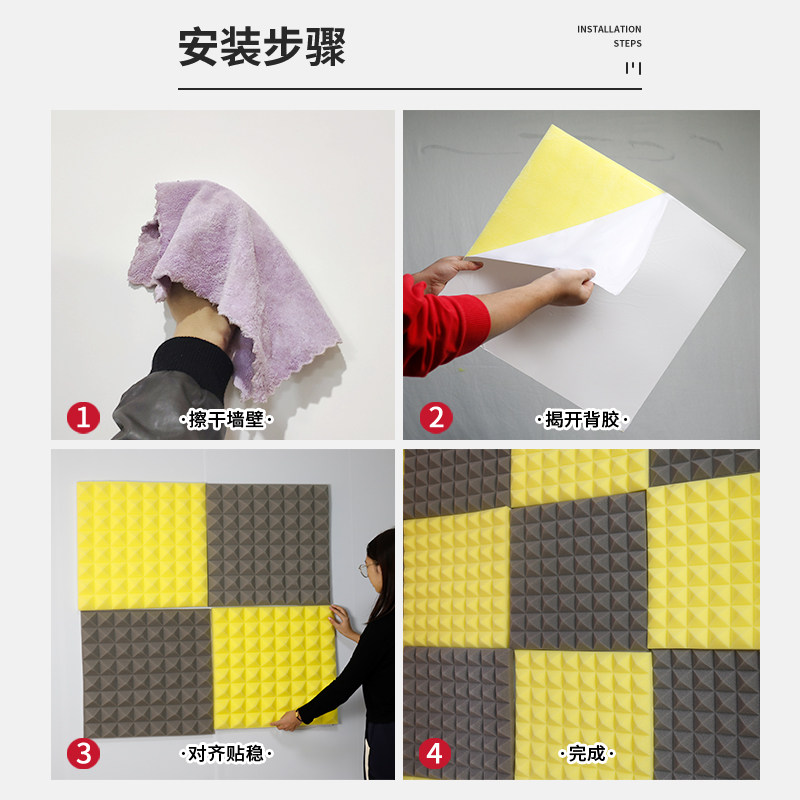 安装步骤

INSTALLATION STEPS

1 ·擦干墙壁·

2 ·揭开背胶·

3 ·对齐贴稳·

4 ·完成·