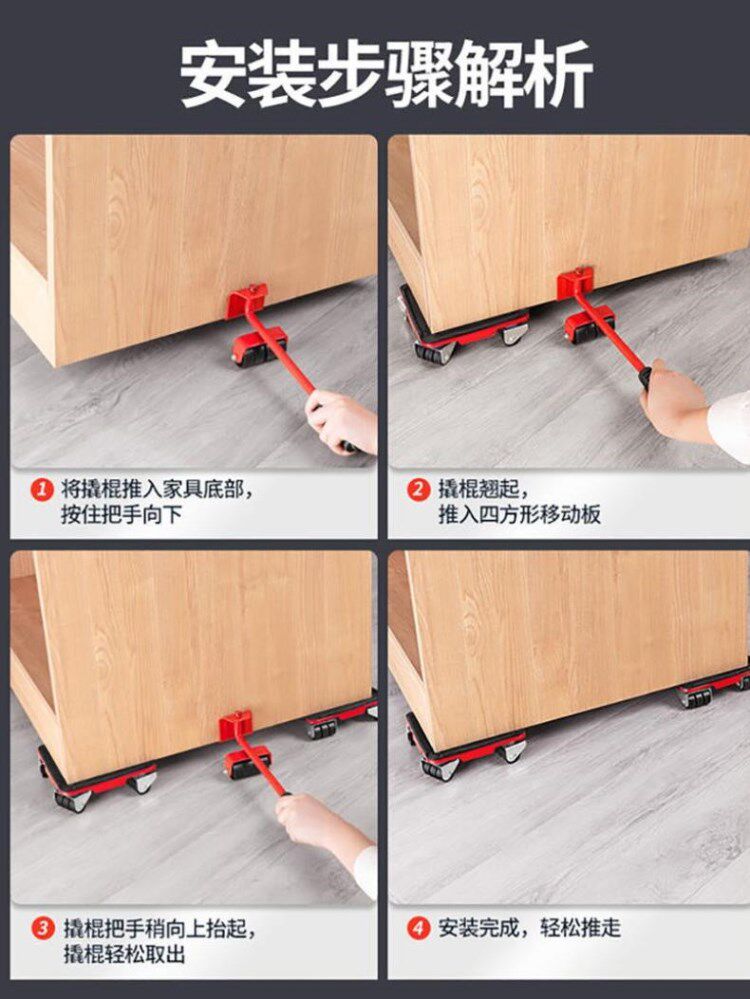 安装步骤解析

1 将撬棍推入家具底部，按住把手向下

2 撬棍翘起，推入四方形移动板

3 撬棍把手稍向上抬起，撬棍轻松取出

4 安装完成，轻松推走