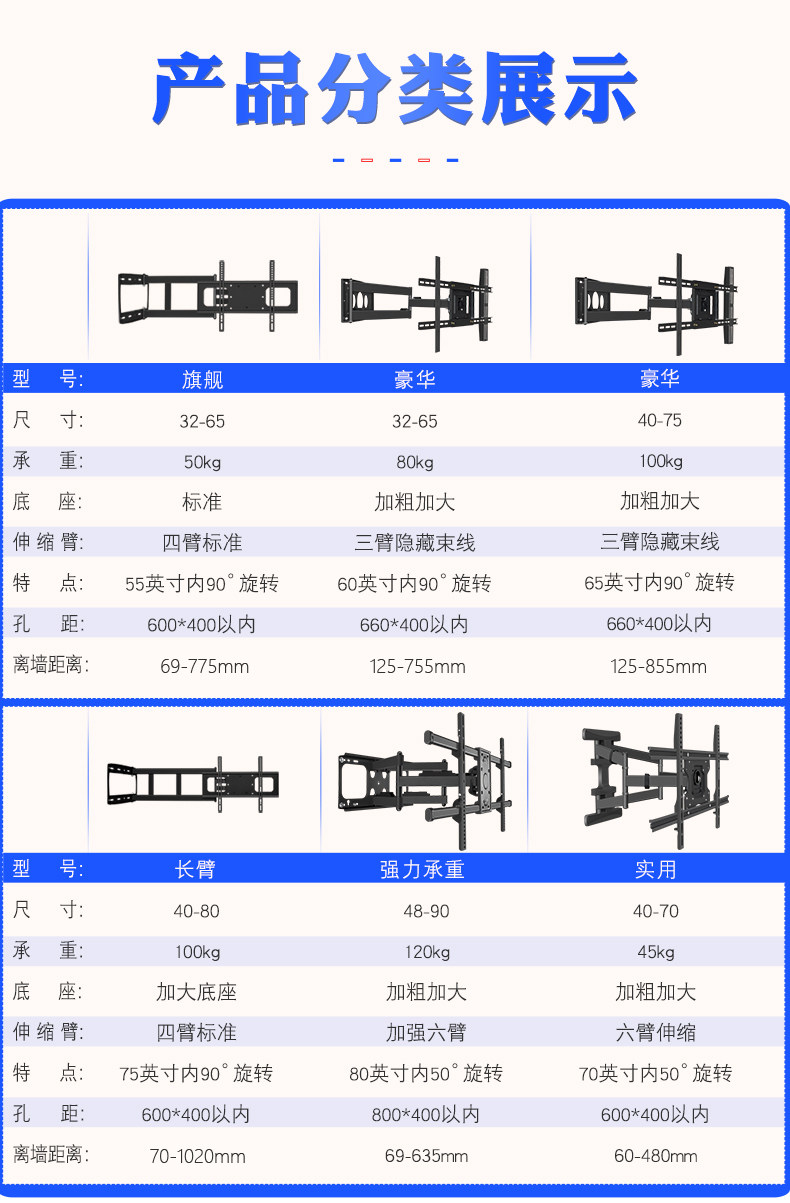 产品分类展示

| 型 号: | 旗舰 | 豪华 | 豪华 |
|---|---|---|---|
| 尺 寸: | 32-65 | 32-65 | 40-75 |
| 承 重: | 50kg | 80kg | 100kg |
| 底 座: | 标准 | 加粗加大 | 加粗加大 |
| 伸缩臂: | 四臂标准 | 三臂隐藏束线 | 三臂隐藏束线 |
| 特 点: | 55英寸内90°旋转 | 60英寸内90°旋转 | 65英寸内90°旋转 |
| 孔 距: | 600*400以内 | 660*400以内 | 660*400以内 |
| 离墙距离: | 69-775mm | 125-755mm | 125-855mm |

| 型 号: | 长臂 | 强力承重 | 实用 |
|---|---|---|---|
| 尺 寸: | 40-80 | 48-90 | 40-70 |
| 承 重: | 100kg | 120kg | 45kg |
| 底 座: | 加大底座 | 加粗加大 | 加粗加大 |
| 伸缩臂: | 四臂标准 | 加强六臂 | 六臂伸缩 |
| 特 点: | 75英寸内90°旋转 | 80英寸内50°旋转 | 70英寸内50°旋转 |
| 孔 距: | 600*400以内 | 800*400以内 | 600*400以内 |
| 离墙距离: | 70-1020mm | 69-635mm | 60-480mm |