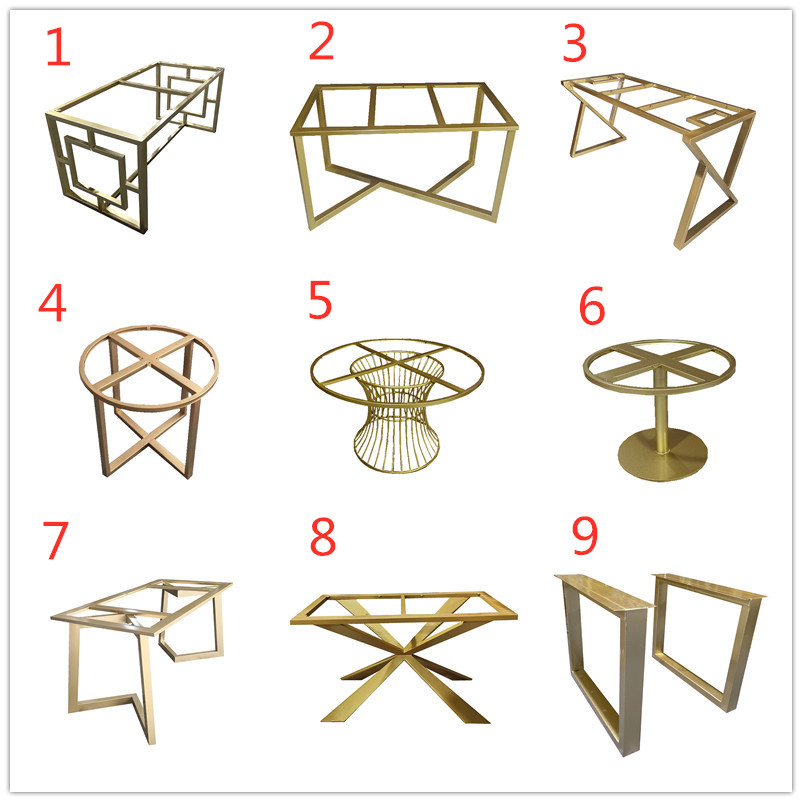 1

2

3

4

5

6

7

8

9