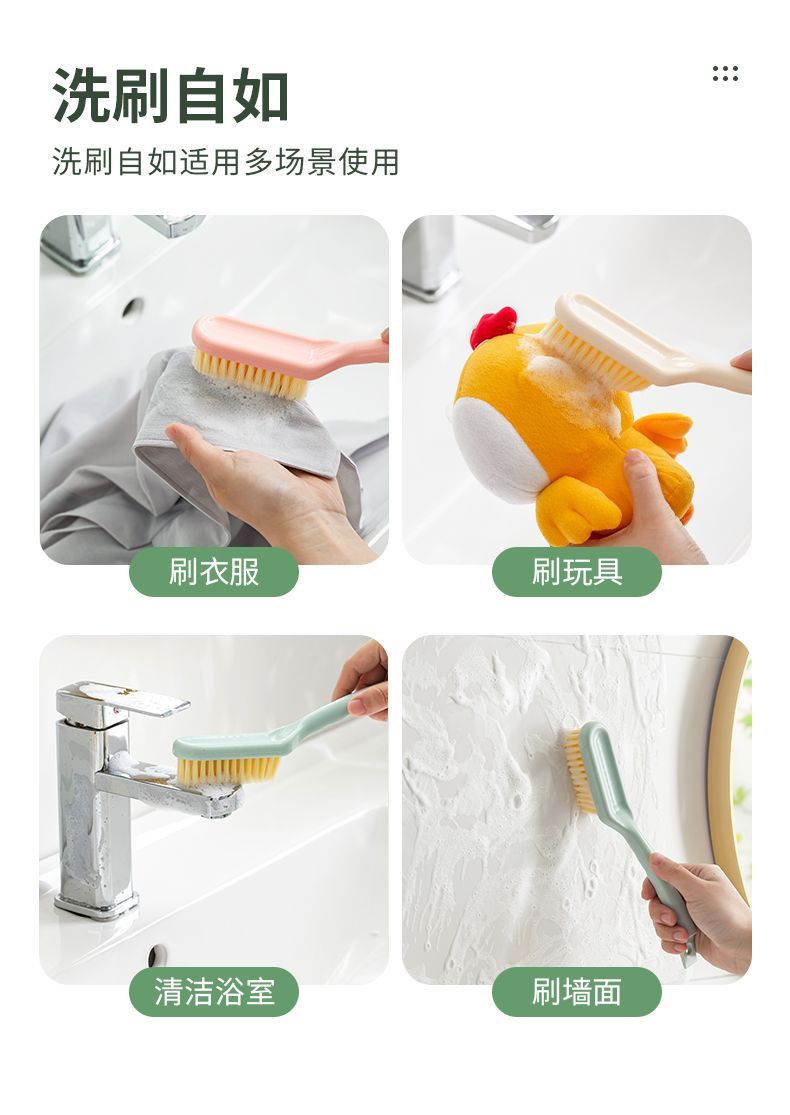 洗刷自如

洗刷自如适用多场景使用

刷衣服

刷玩具

清洁浴室

刷墙面