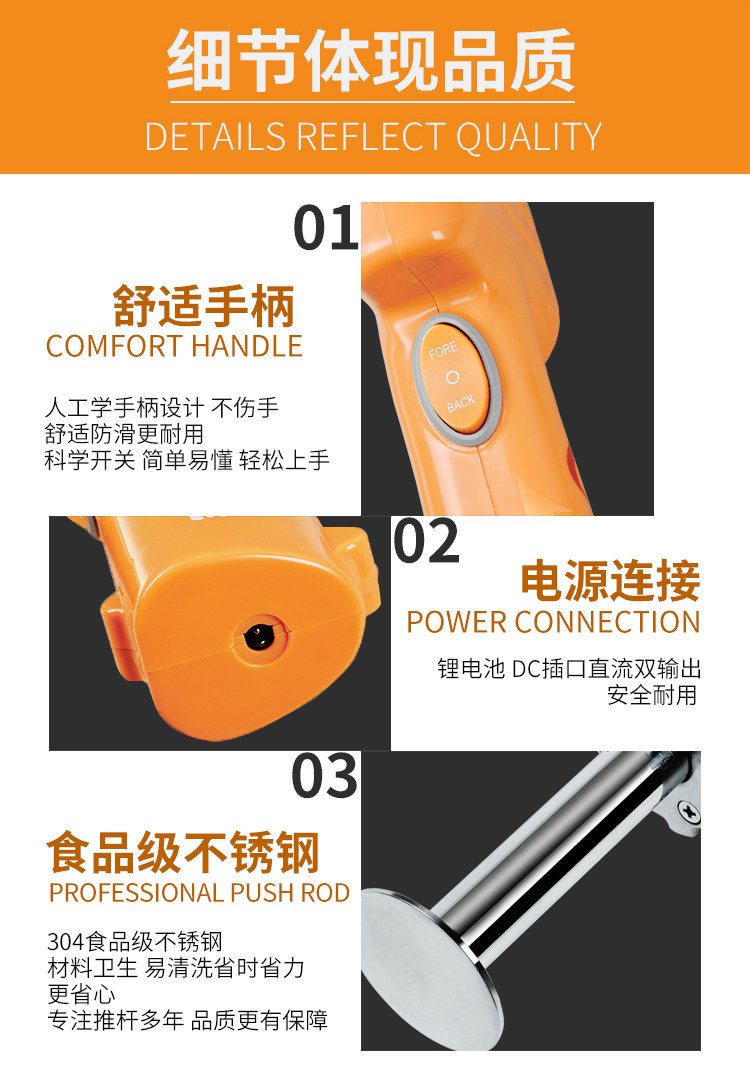 细节体现品质
DETAILS REFLECT QUALITY

01

舒适手柄
COMFORT HANDLE

人工学手柄设计 不伤手
舒适防滑更耐用
科学开关 简单易懂 轻松上手

FORE
BACK

02

电源连接
POWER CONNECTION

锂电池 DC插口直流双输出
安全耐用

03

食品级不锈钢
PROFESSIONAL PUSH ROD

304食品级不锈钢
材料卫生 易清洗省时省力
更省心
专注推杆多年 品质更有保障