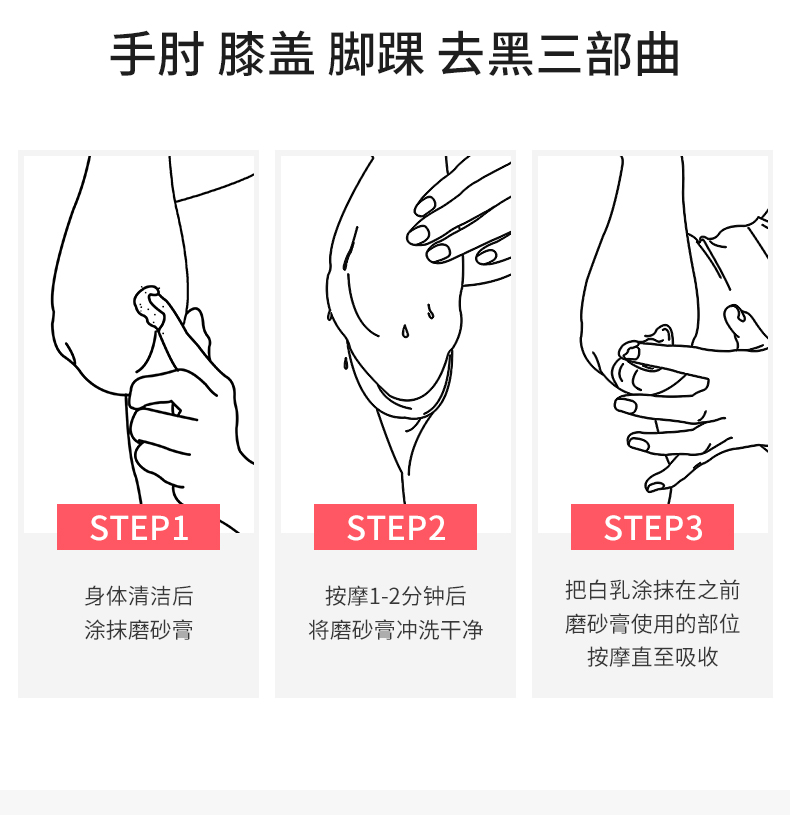 手肘 膝盖 脚踝 去黑三部曲

STEP1

身体清洁后
涂抹磨砂膏

STEP2

按摩1-2分钟后
将磨砂膏冲洗干净

STEP3

把白乳涂抹在之前
磨砂膏使用的部位
按摩直至吸收