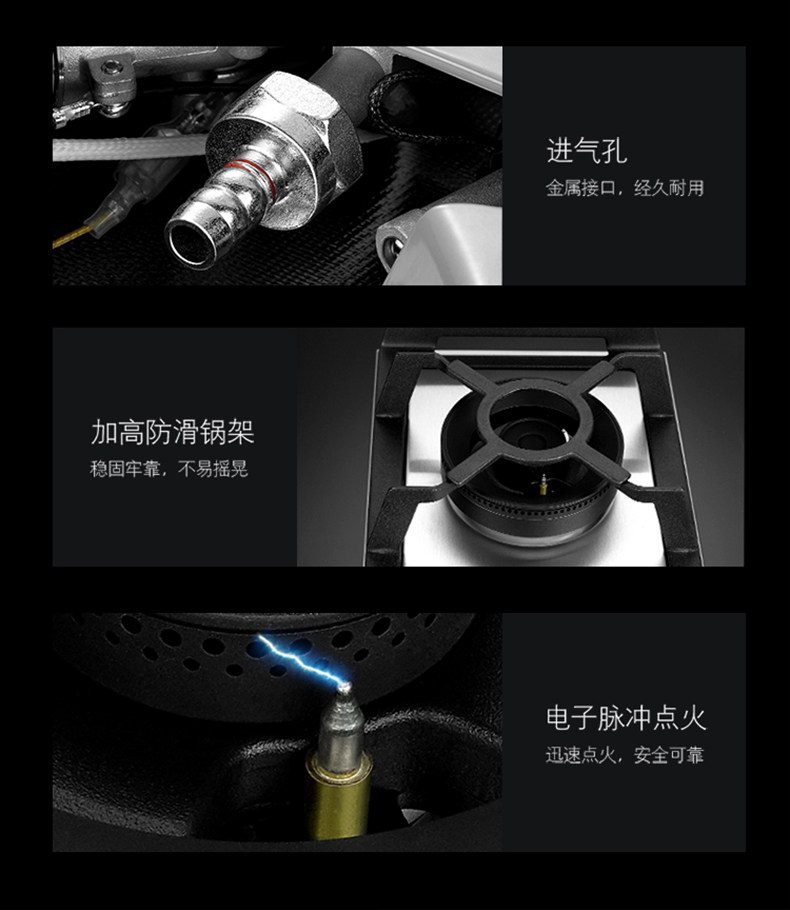 进气孔
金属接口，经久耐用

加高防滑锅架
稳固牢靠，不易摇晃

电子脉冲点火
迅速点火，安全可靠