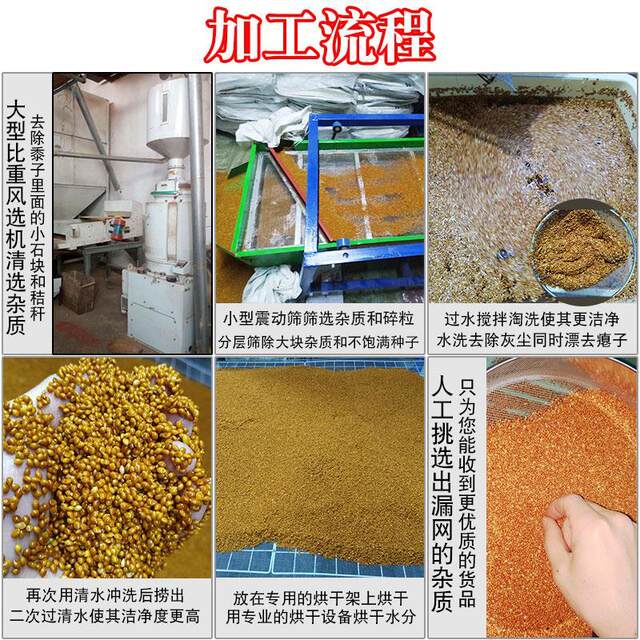 加工流程

大型比重风选机清选杂质

去除黍子里面的小石块和秸秆

小型震动筛筛选杂质和碎粒
分层筛除大块杂质和不饱满种子

过水搅拌淘洗使其更洁净
水洗去除灰尘同时漂去瘪子

再次用清水冲洗后捞出
二次过清水使其洁净度更高

放在专用的烘干架上烘干
用专业的烘干设备烘干水分

人工挑选出漏网的杂质

只为您能收到更优质的货品