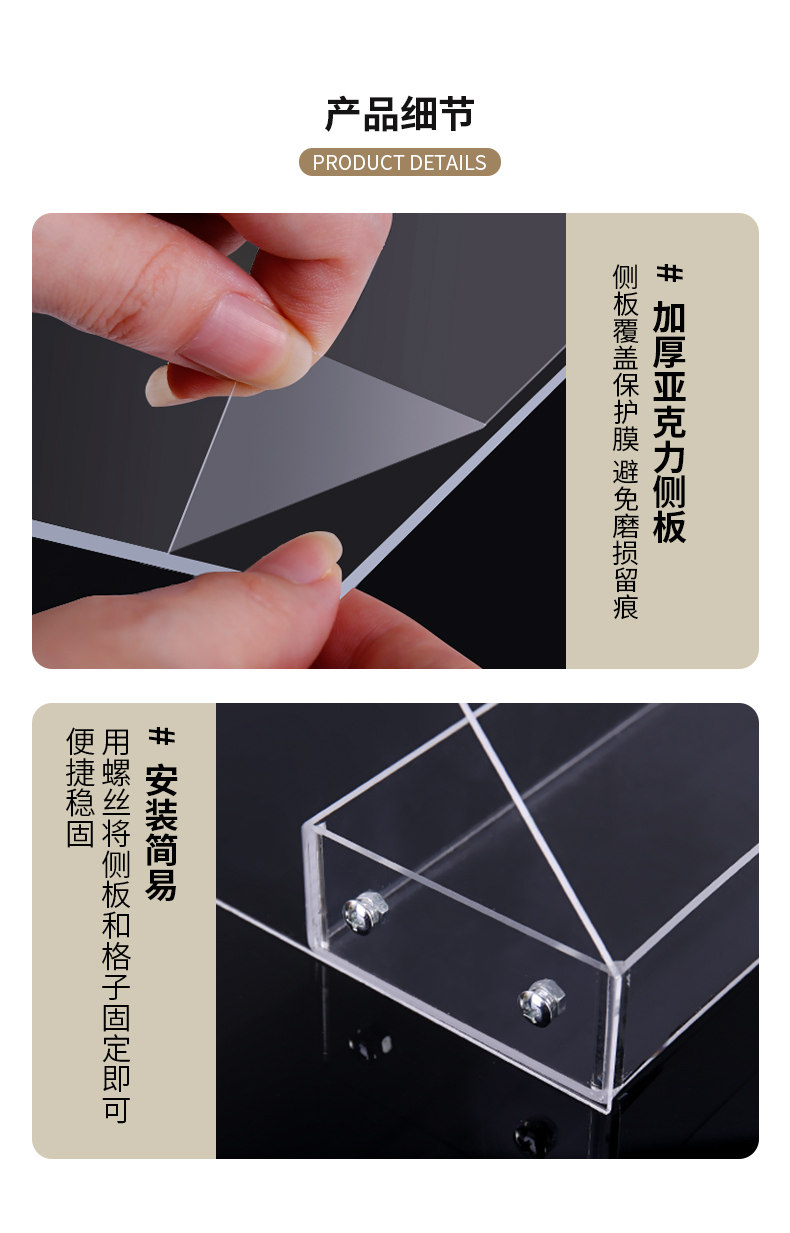 产品细节

PRODUCT DETAILS

# 加厚亚克力侧板

侧板覆盖保护膜 避免磨损留痕

# 安装简易

用螺丝将侧板和格子固定即可

便捷稳固