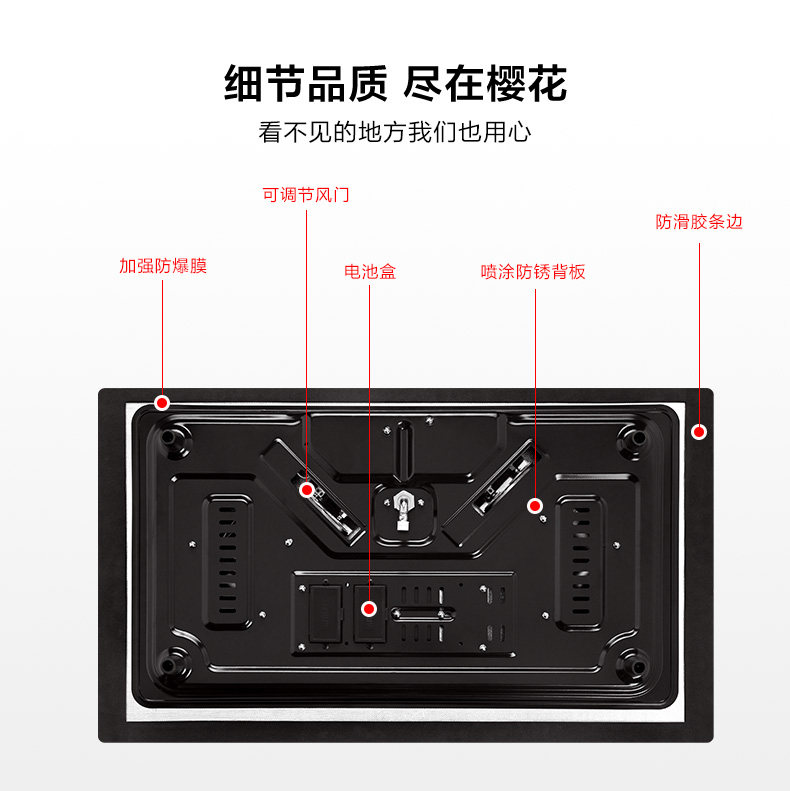 细节品质 尽在樱花

看不见的地方我们也用心

可调节风门

防滑胶条边

加强防爆膜

电池盒

喷涂防锈背板