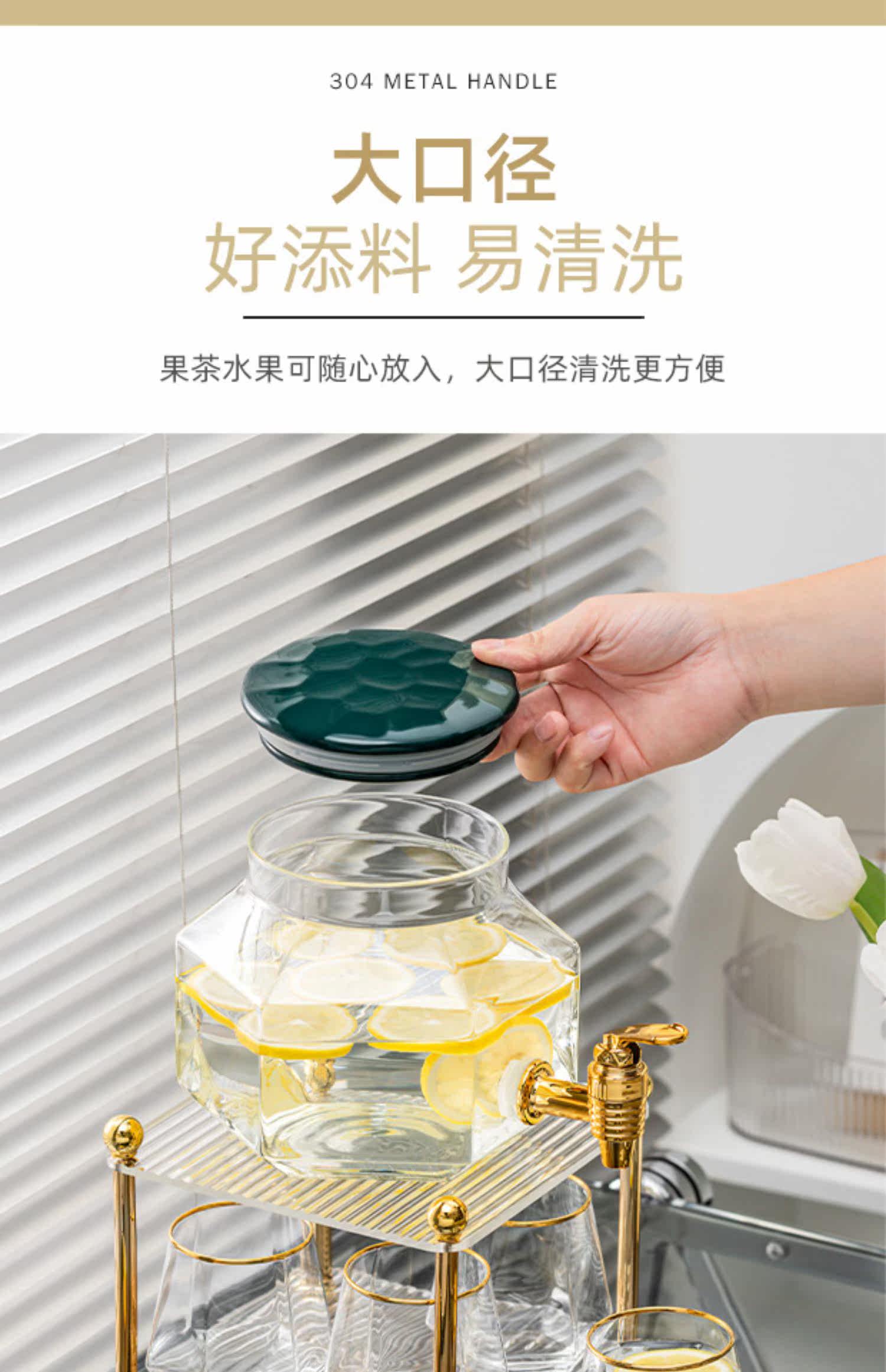 304 METAL HANDLE

大口径
好添料 易清洗

果茶水果可随心放入，大口径清洗更方便