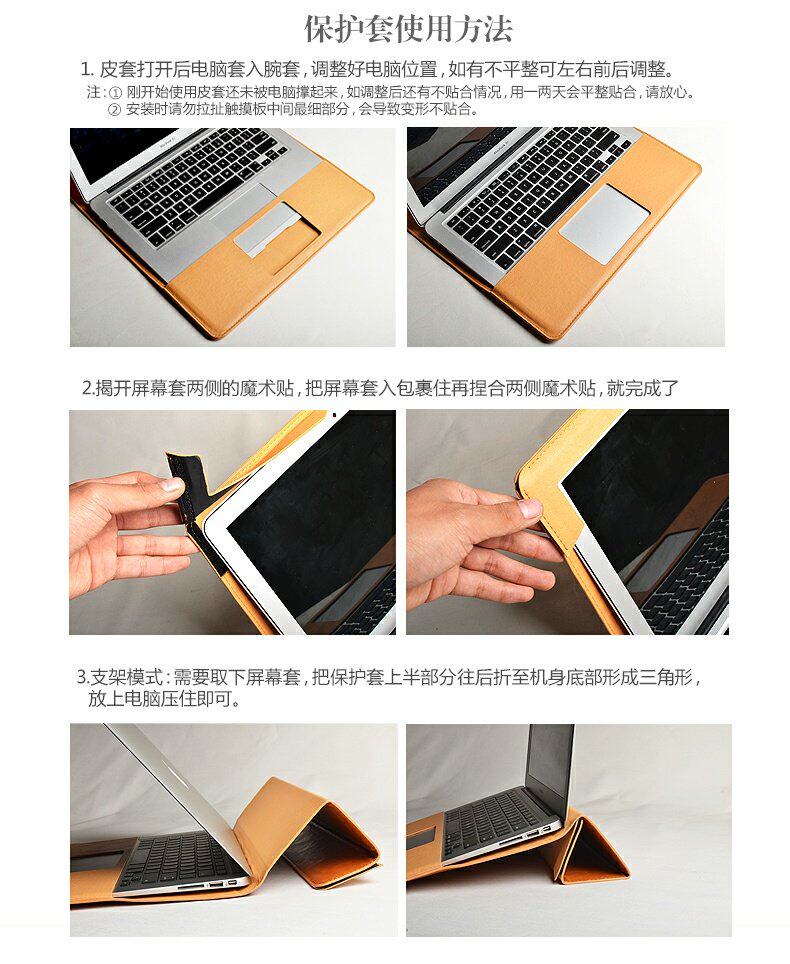 保护套使用方法

1. 皮套打开后电脑套入腕套，调整好电脑位置，如有不平整可左右前后调整。

注：① 刚开始使用皮套还未被电脑撑起来，如调整后还有不贴合情况，用一两天会平整贴合，请放心。
② 安装时请勿拉扯触摸板中间最细部分，会导致变形不贴合。

2.揭开屏幕套两侧的魔术贴，把屏幕套入包裹住再捏合两侧魔术贴，就完成了

3.支架模式：需要取下屏幕套，把保护套上半部分往后折至机身底部形成三角形，放上电脑压住即可。