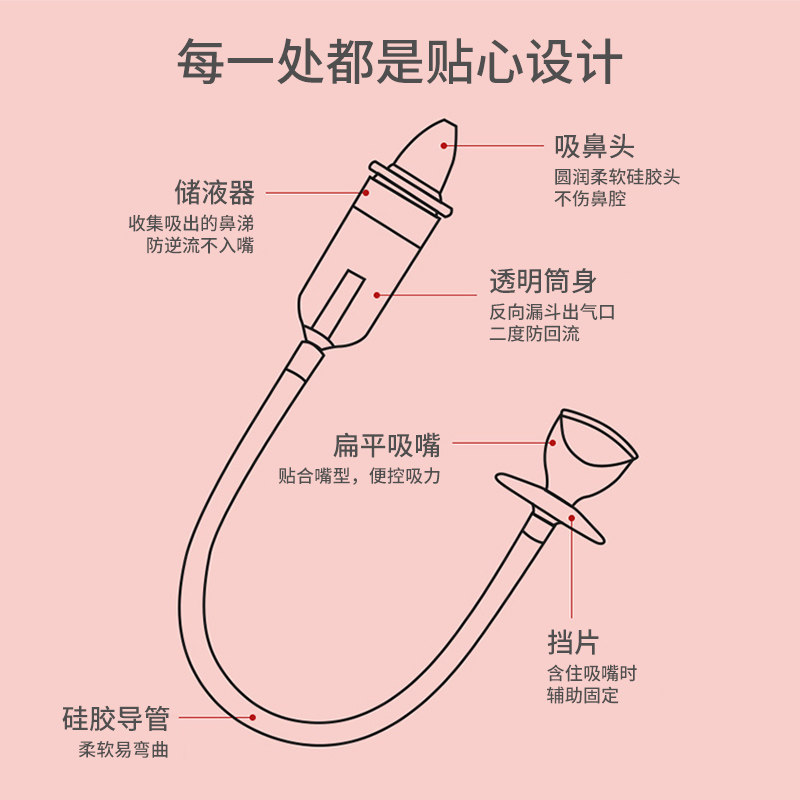 每一处都是贴心设计

吸鼻头
圆润柔软硅胶头
不伤鼻腔

储液器
收集吸出的鼻涕
防逆流不入嘴

透明筒身
反向漏斗出气口
二度防回流

扁平吸嘴
贴合嘴型，便控吸力

挡片
含住吸嘴时
辅助固定

硅胶导管
柔软易弯曲