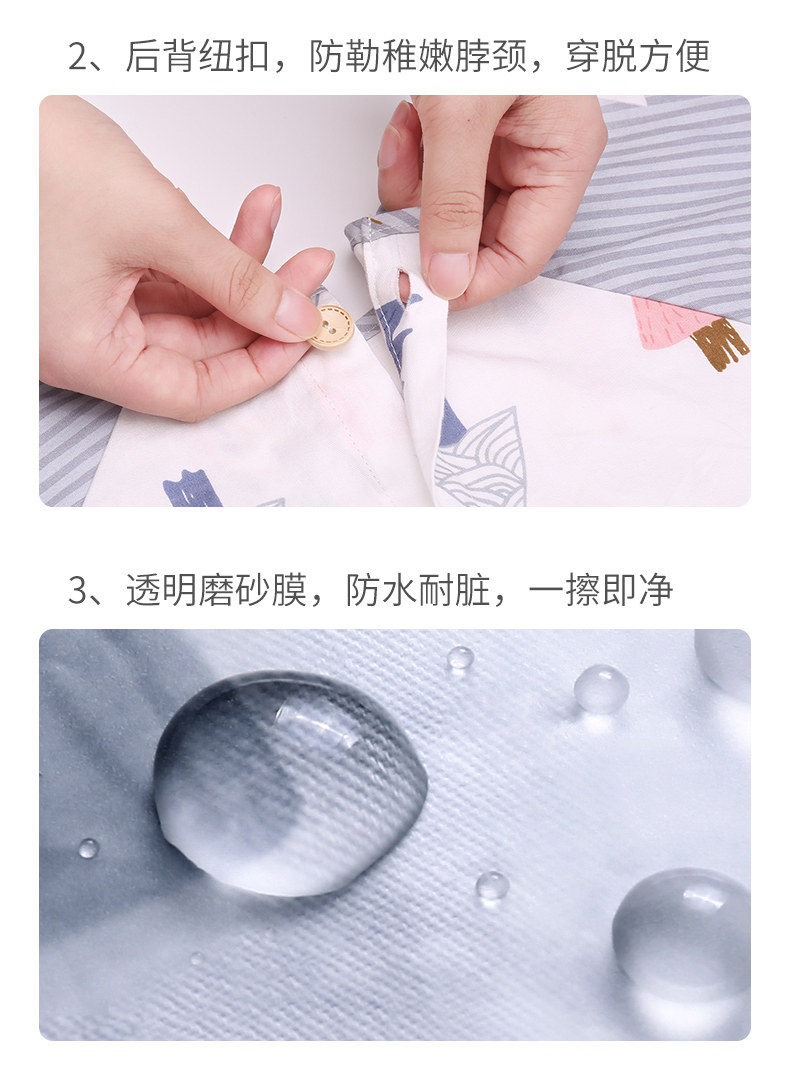 2、后背纽扣，防勒稚嫩脖颈，穿脱方便

3、透明磨砂膜，防水耐脏，一擦即净