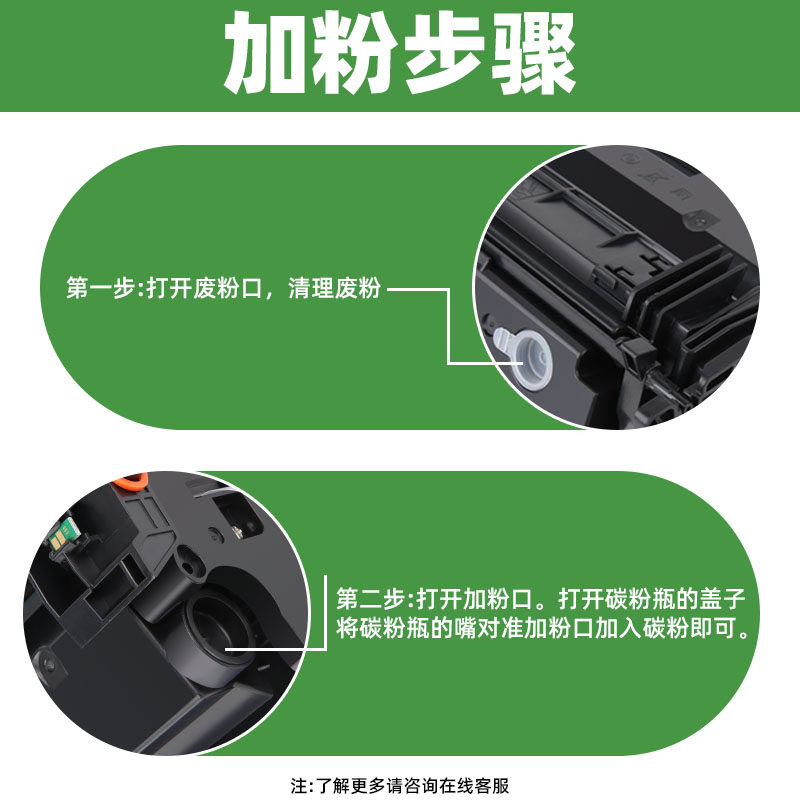 加粉步骤

第一步:打开废粉口，清理废粉

第二步:打开加粉口。打开碳粉瓶的盖子将碳粉瓶的嘴对准加粉口加入碳粉即可。

注:了解更多请咨询在线客服